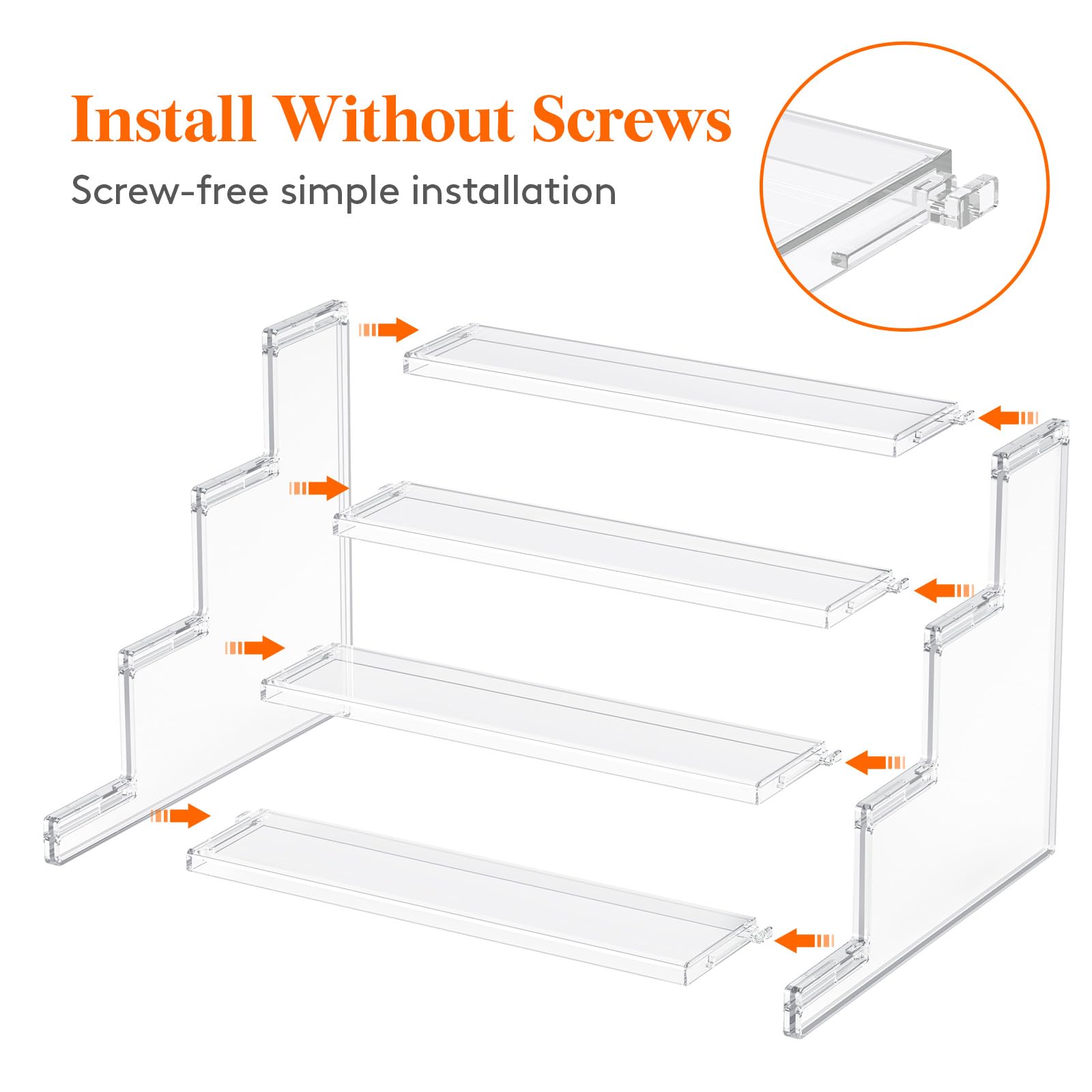 Install Without Screws

Screw-free simple installation