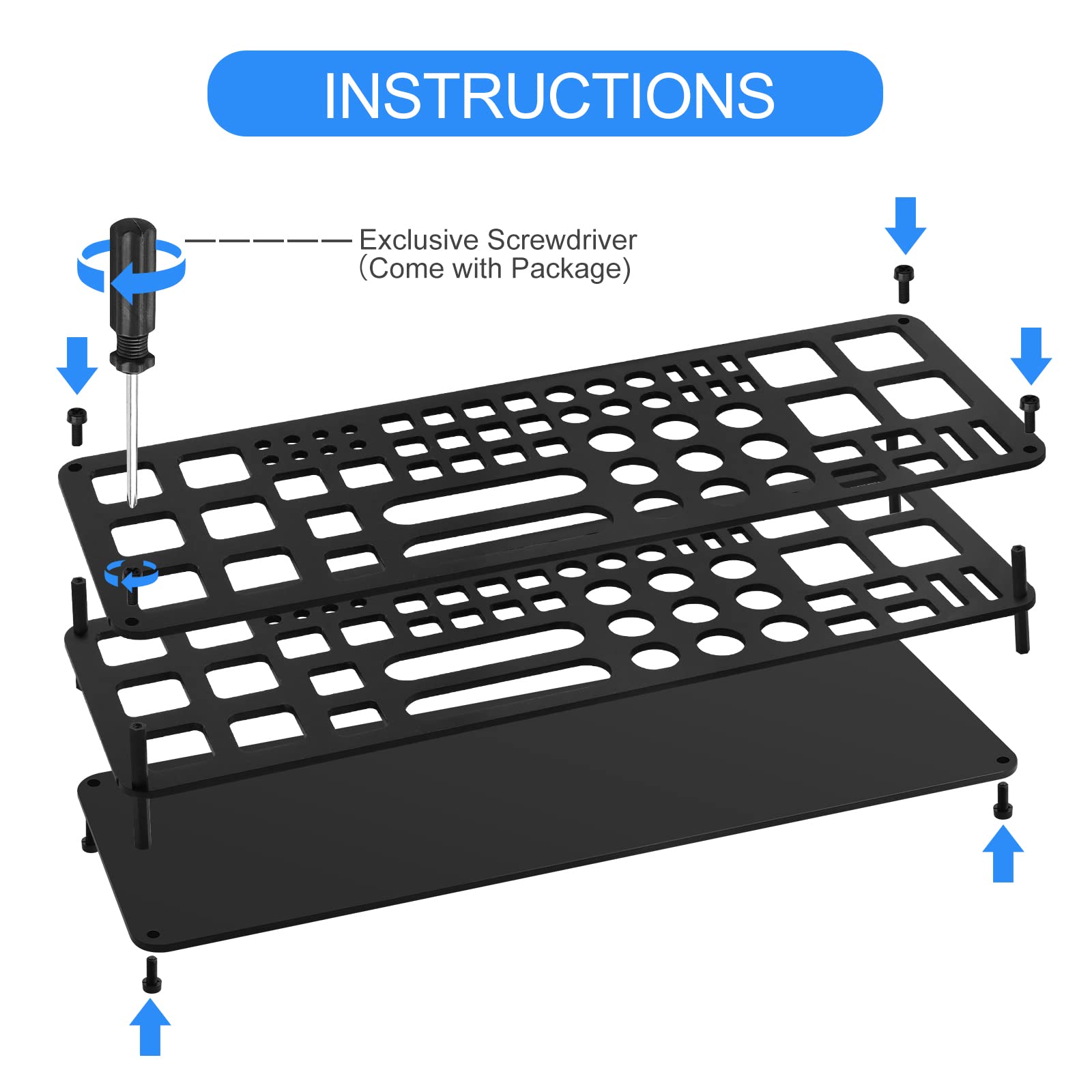 INSTRUCTIONS

Exclusive Screwdriver
(Come with Package)