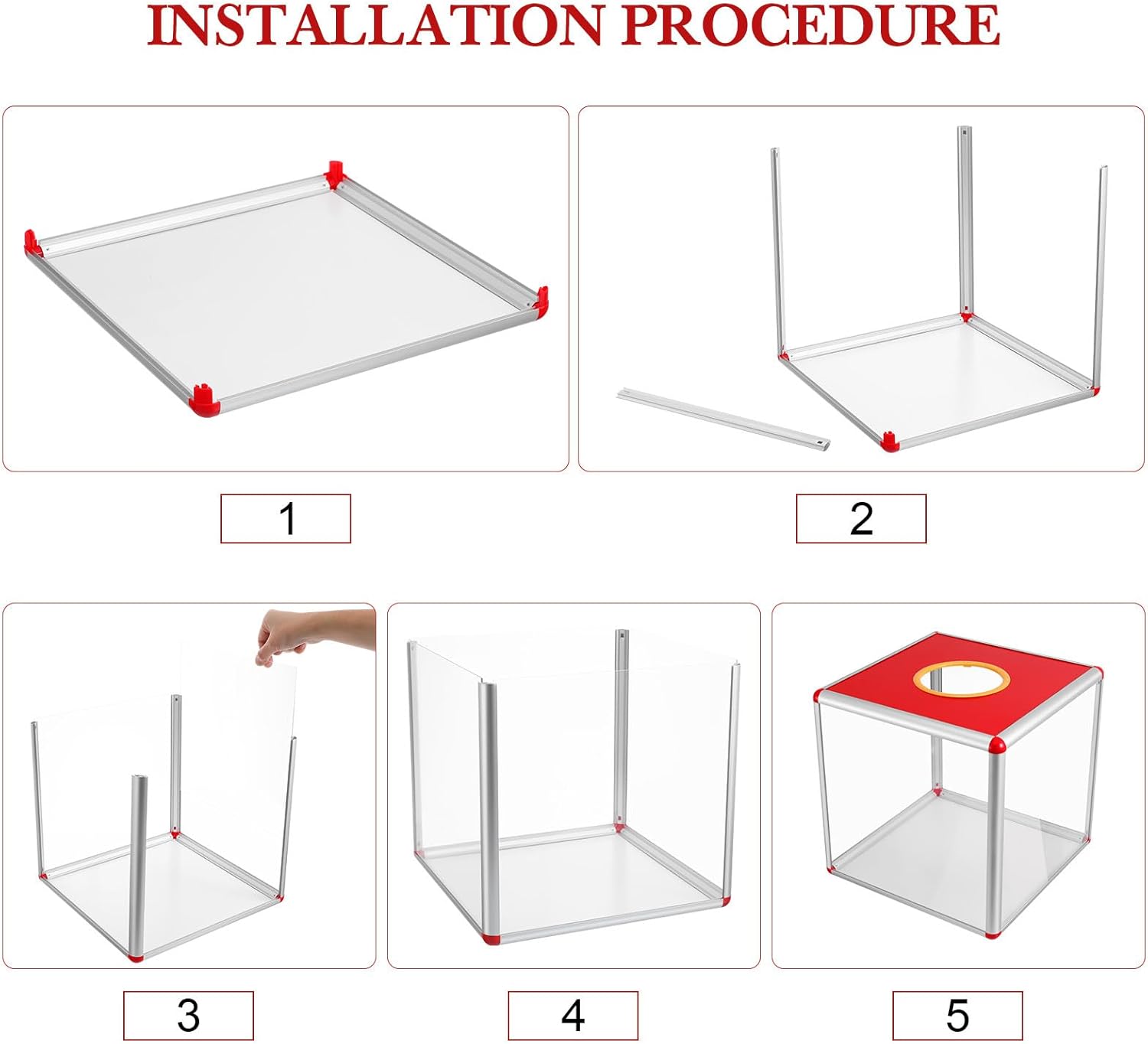 INSTALLATION PROCEDURE

1

2

3

4

5