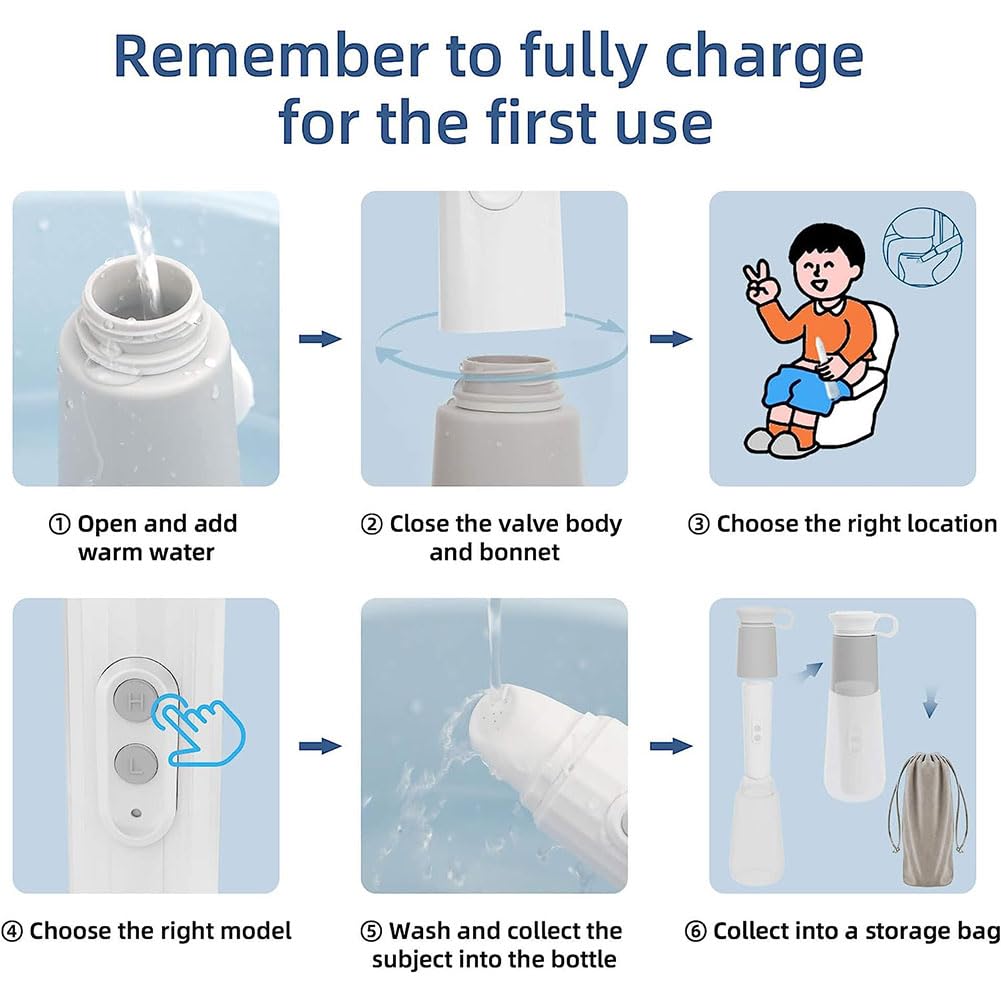 Remember to fully charge for the first use

① Open and add warm water

② Close the valve body and bonnet

③ Choose the right location

H

L

④ Choose the right model

⑤ Wash and collect the subject into the bottle

⑥ Collect into a storage bag