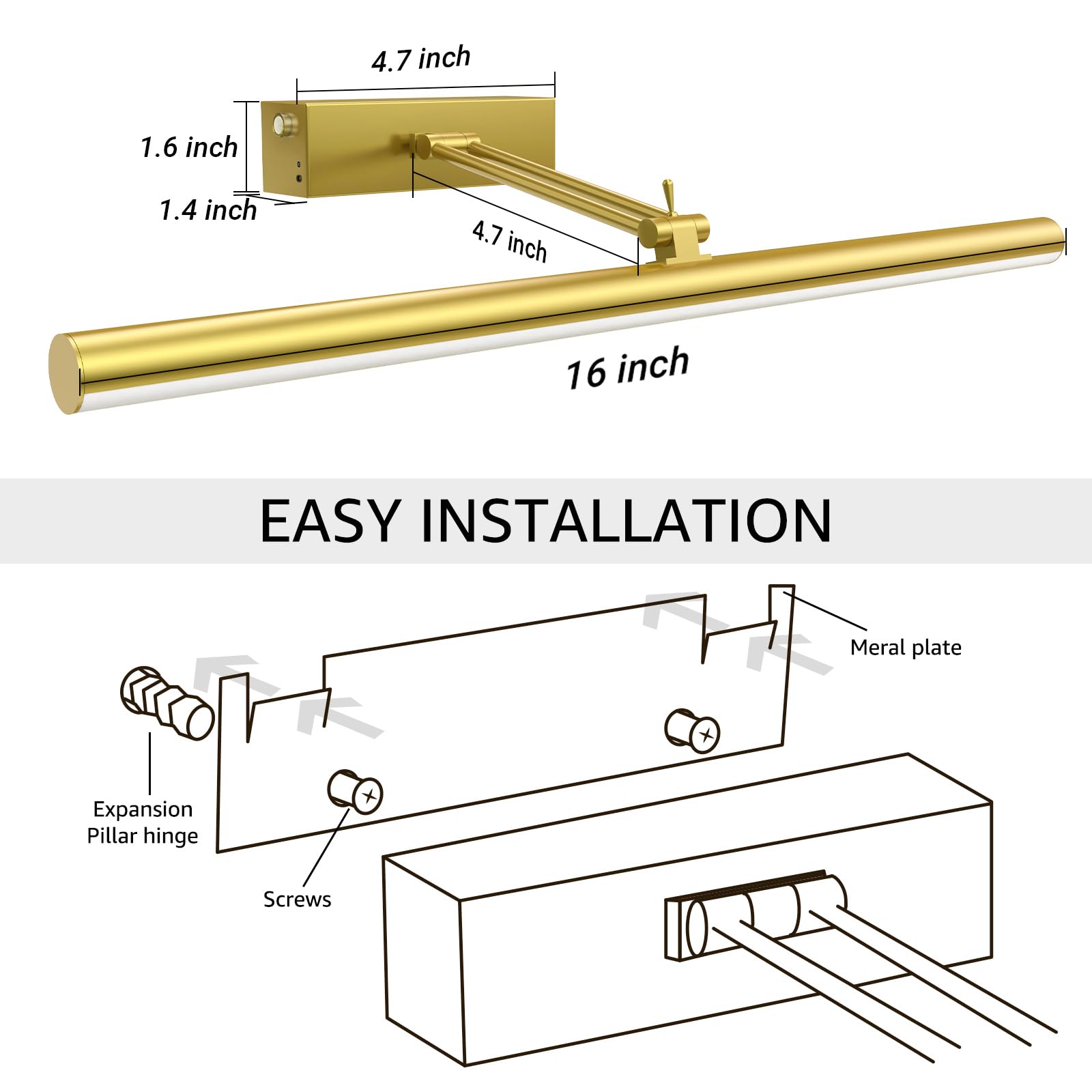 4.7 inch
1.6 inch
1.4 inch
4.7 inch
16 inch

EASY INSTALLATION

Meral plate
Expansion Pillar hinge
Screws