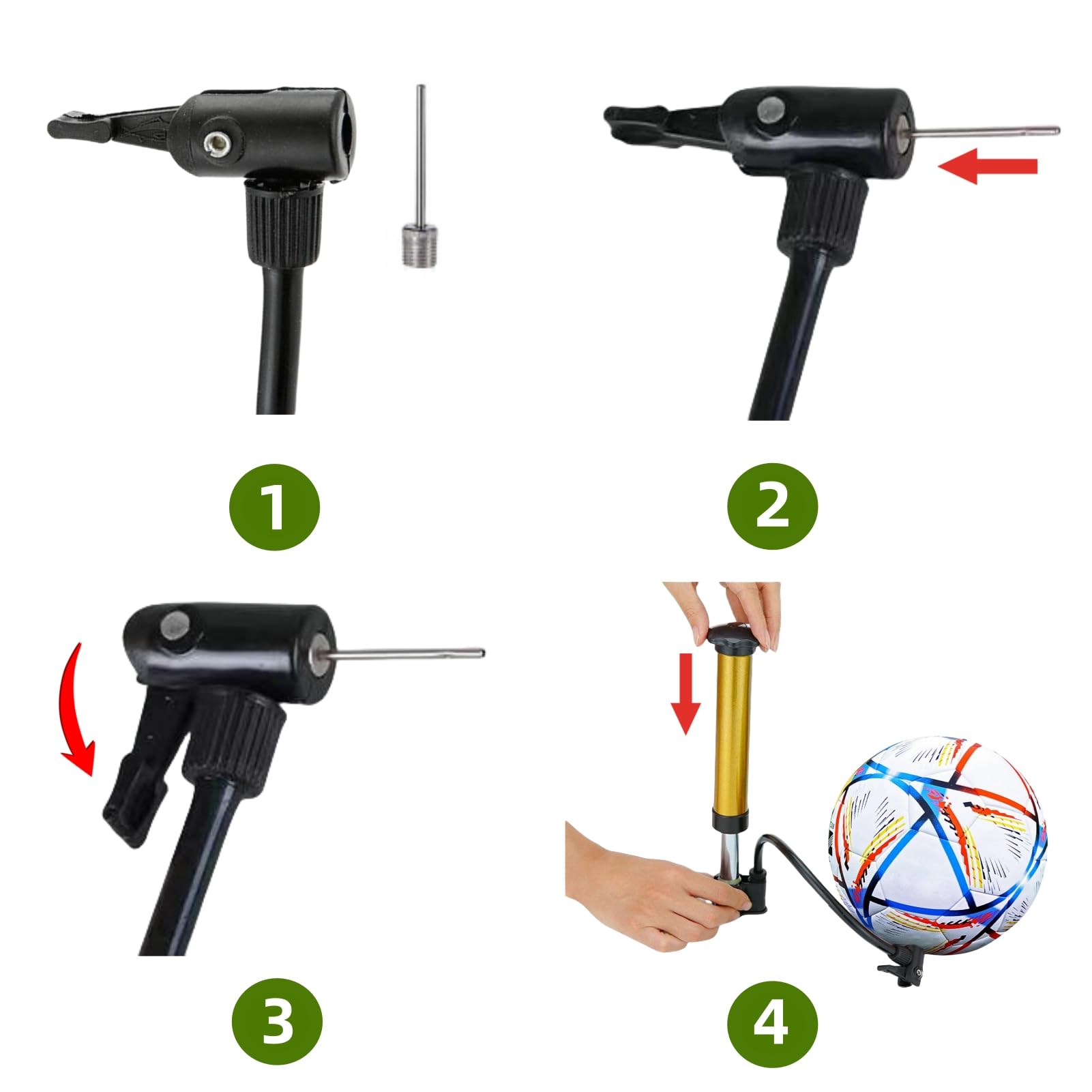 1

2

3

4