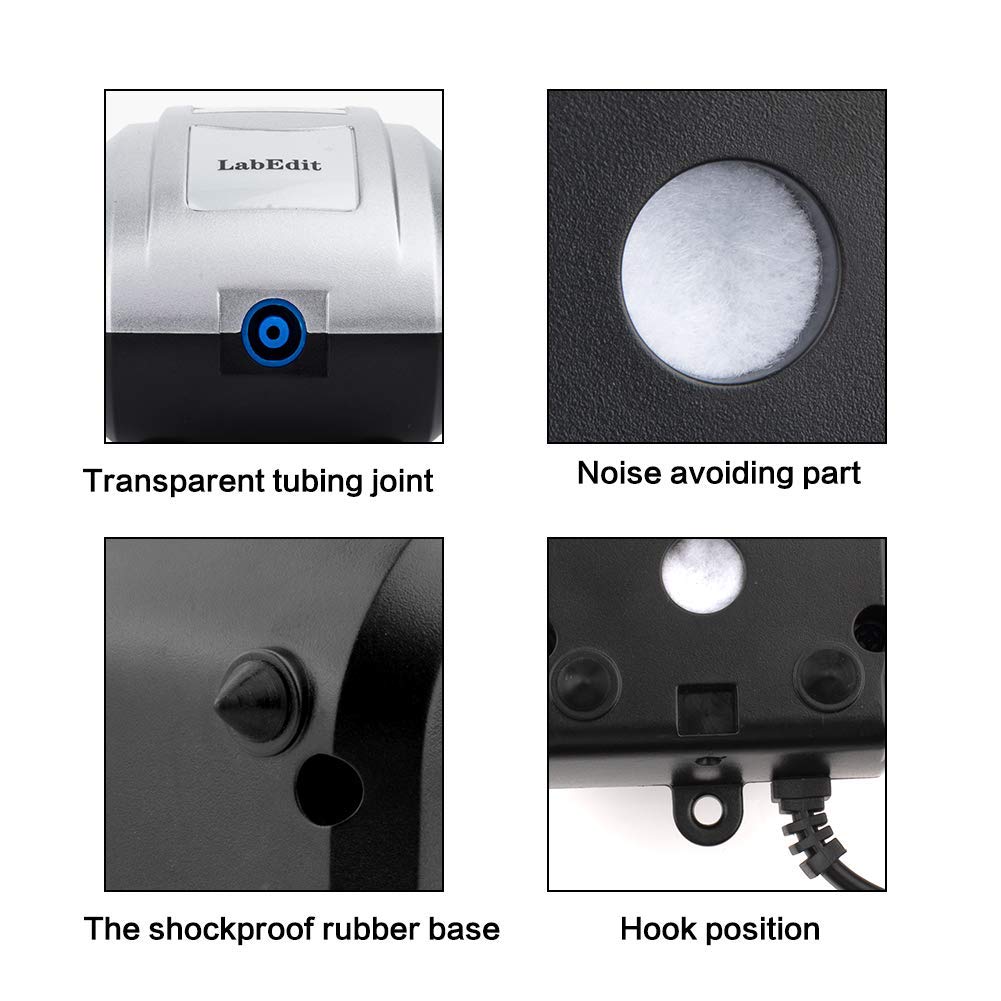 LabEdit

Transparent tubing joint

Noise avoiding part

The shockproof rubber base

Hook position