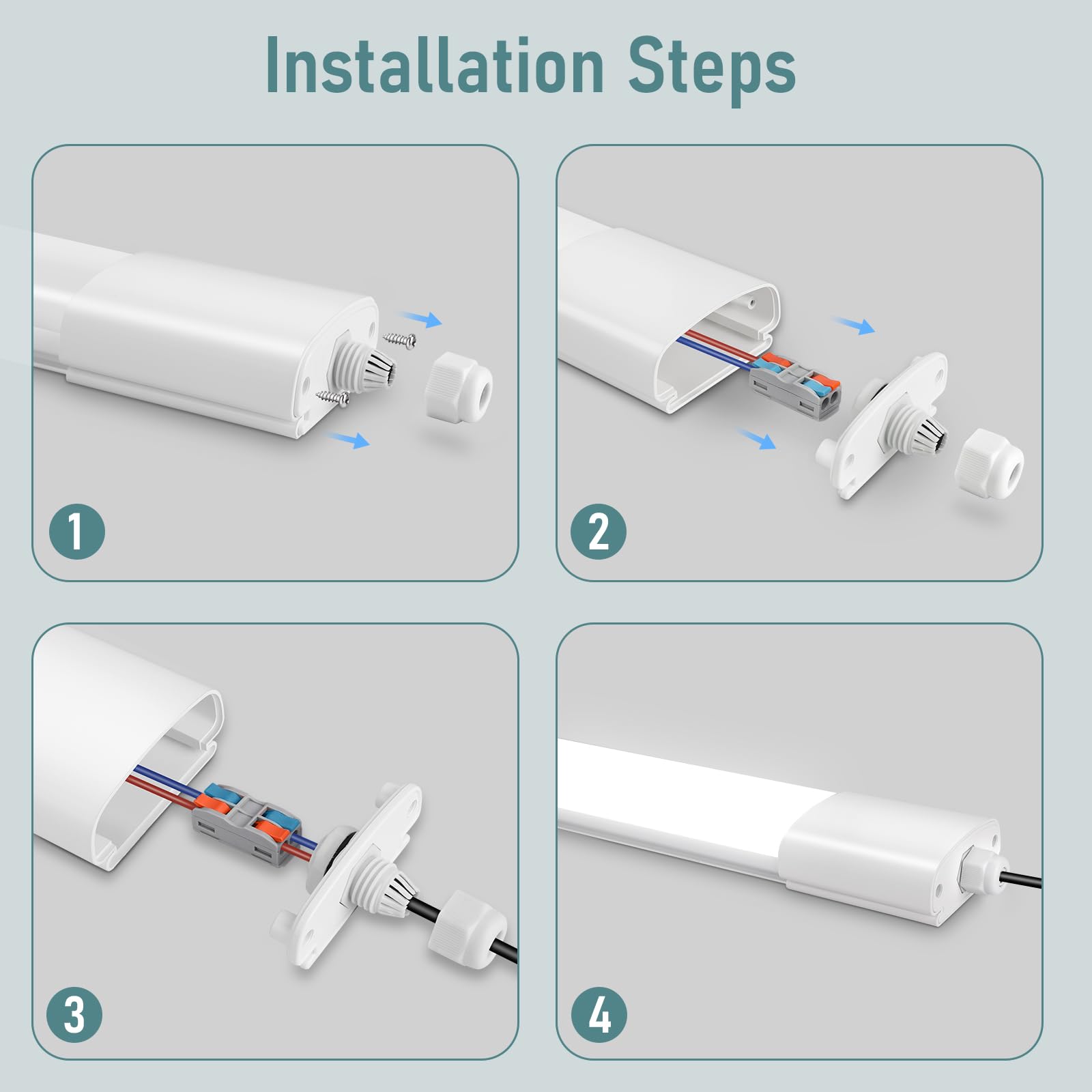 Installation Steps

1

2

3

4