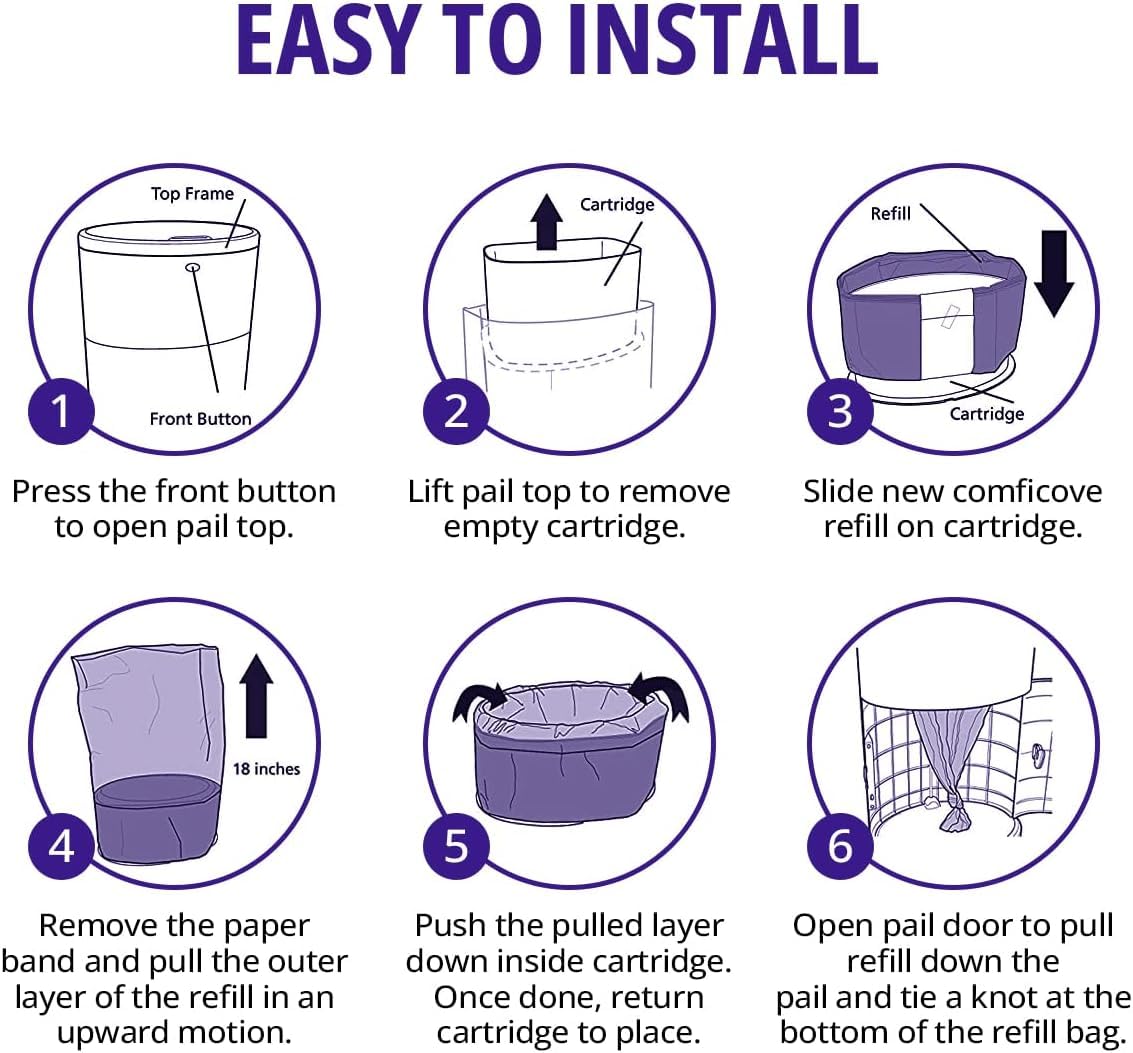 EASY TO INSTALL

Top Frame

Front Button

1

Press the front button to open pail top.

Cartridge

2

Lift pail top to remove empty cartridge.

Refill

Cartridge

3

Slide new comficove refill on cartridge.

18 inches

4

Remove the paper band and pull the outer layer of the refill in an upward motion.

5

Push the pulled layer down inside cartridge. Once done, return cartridge to place.

6

Open pail door to pull refill down the pail and tie a knot at the bottom of the refill bag.