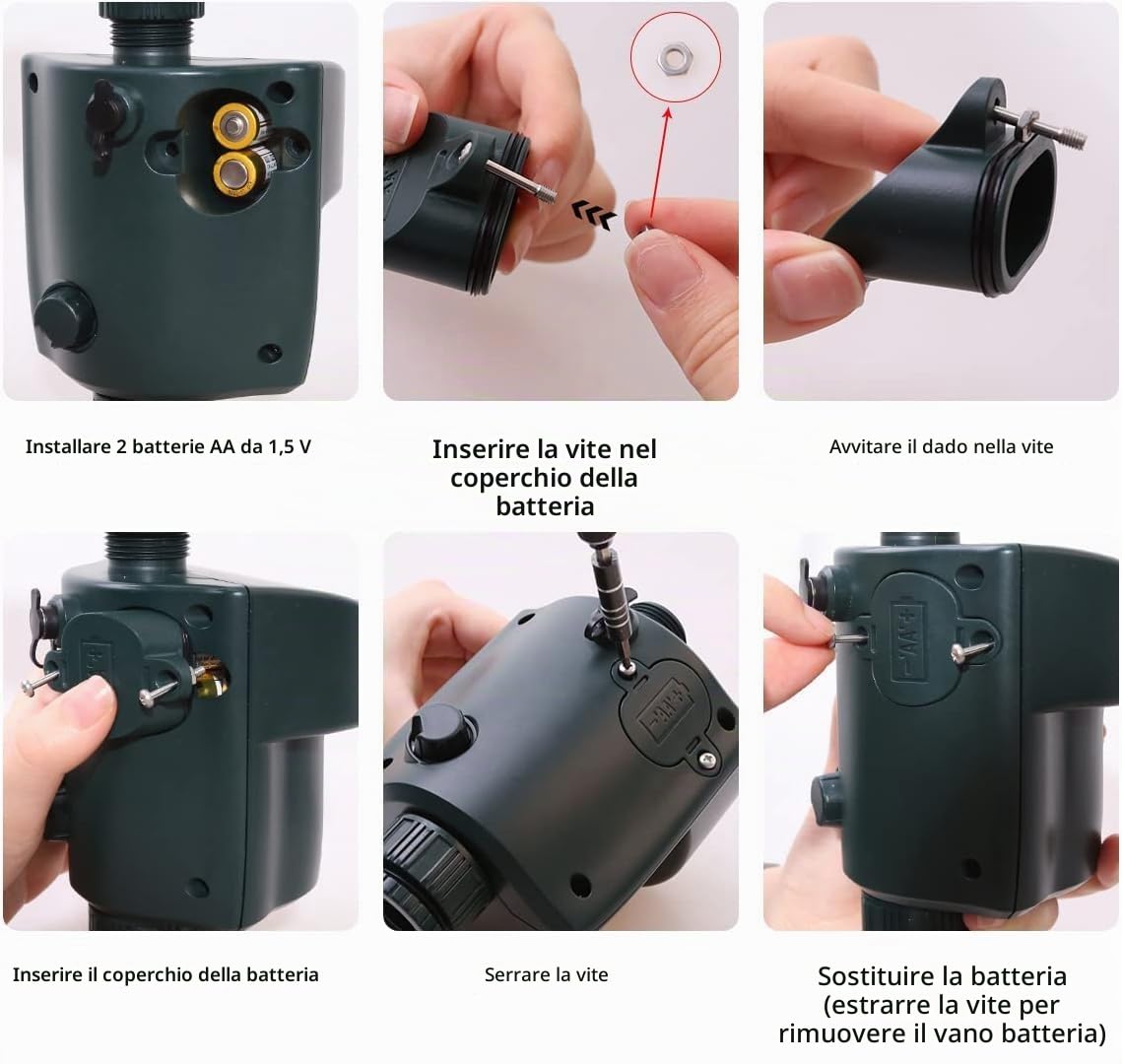 Installare 2 batterie AA da 1,5 V

Inserire la vite nel coperchio della batteria

Avvitare il dado nella vite

Inserire il coperchio della batteria

Serrare la vite

Sostituire la batteria (estrarre la vite per rimuovere il vano batteria)