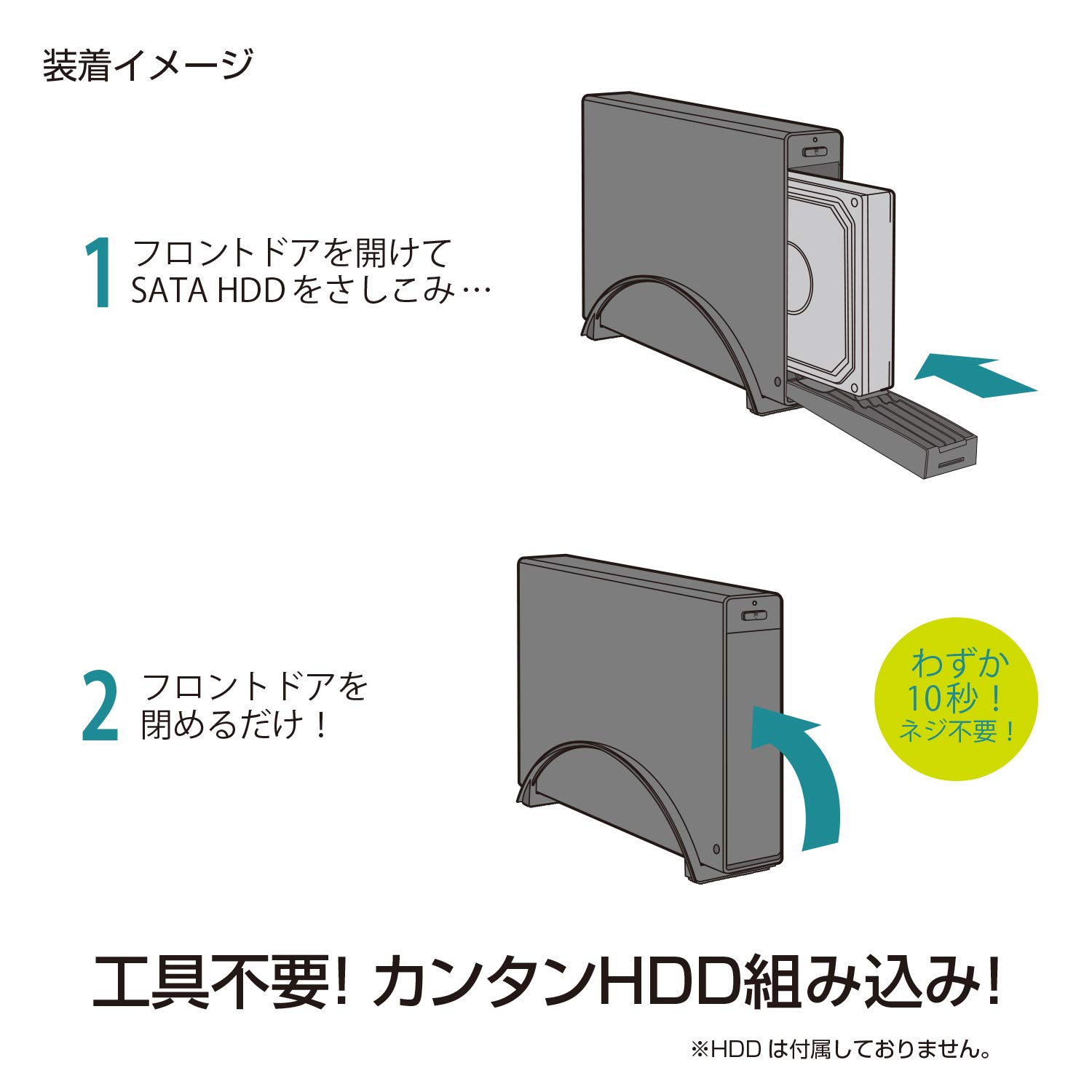 装着イメージ

1 フロントドアを開けて SATA HDD をさしこみ…

2 フロントドアを閉めるだけ！

わずか 10秒！ ネジ不要！

工具不要! カンタンHDD組み込み!

※HDD は付属しておりません。