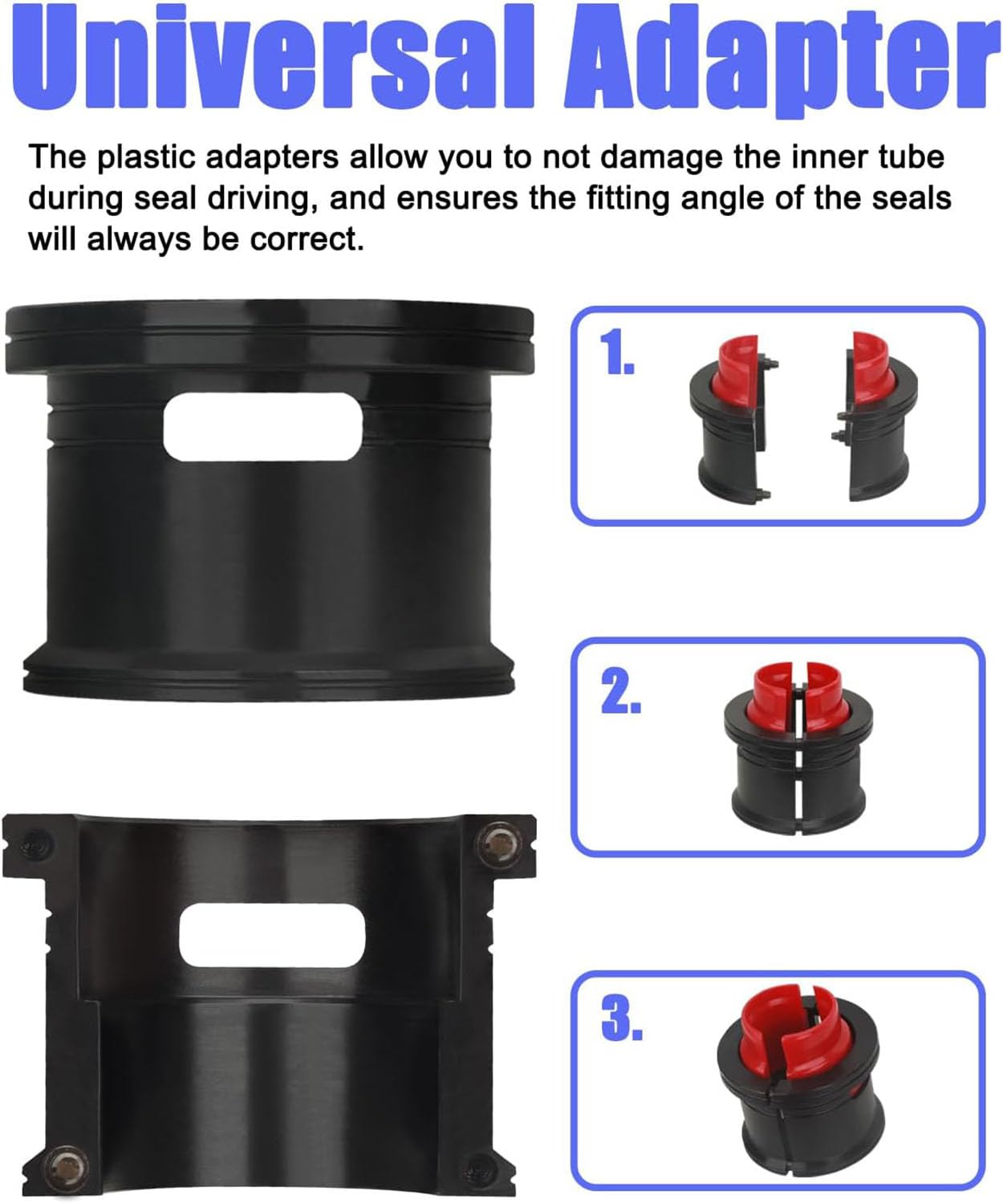 Universal Adapter

The plastic adapters allow you to not damage the inner tube during seal driving, and ensures the fitting angle of the seals will always be correct.

1.

2.

3.