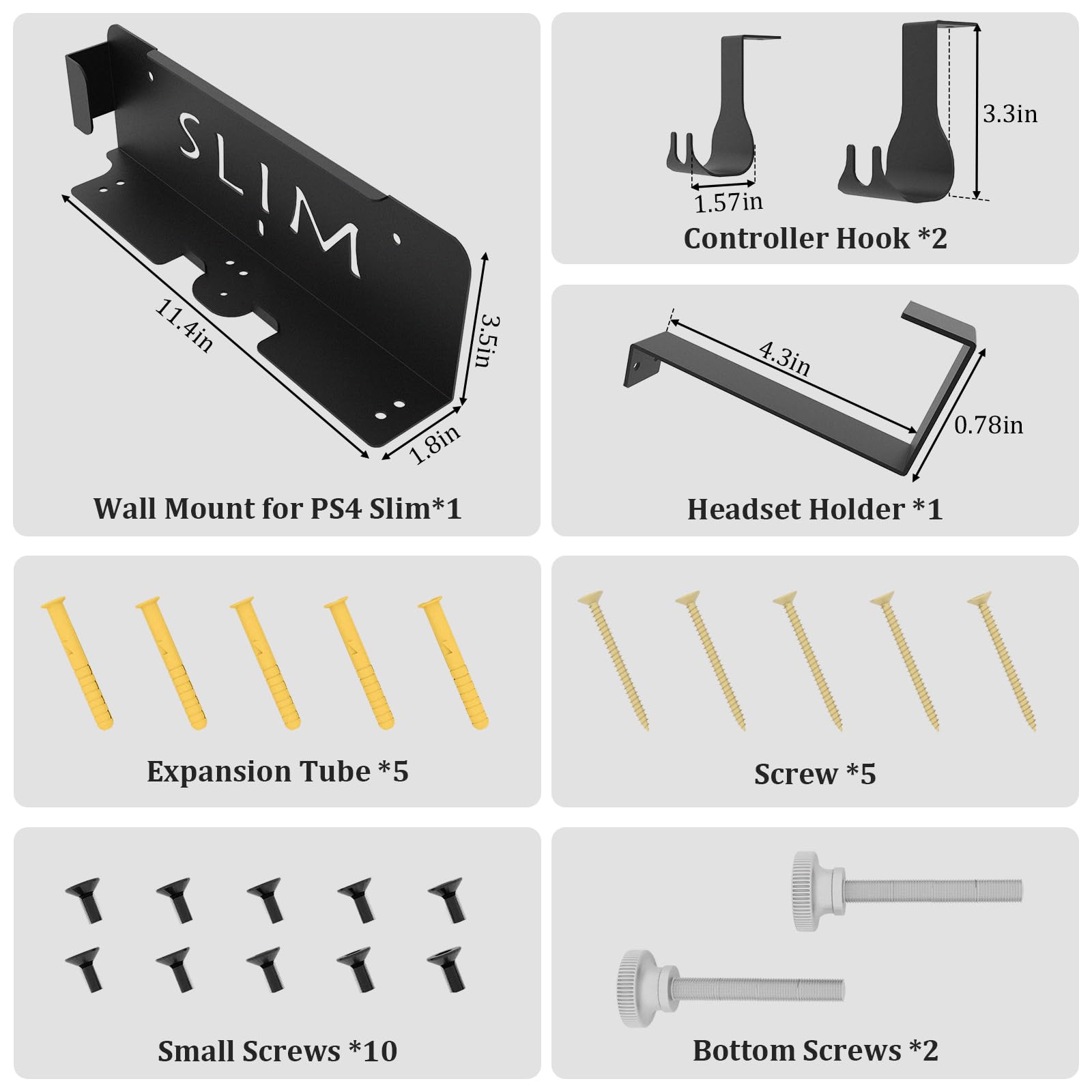 SLIM

11.4in

3.5in

1.8in

Wall Mount for PS4 Slim*1

1.57in

3.3in

Controller Hook *2

4.3in

0.78in

Headset Holder *1

Expansion Tube *5

Screw *5

Small Screws *10

Bottom Screws *2