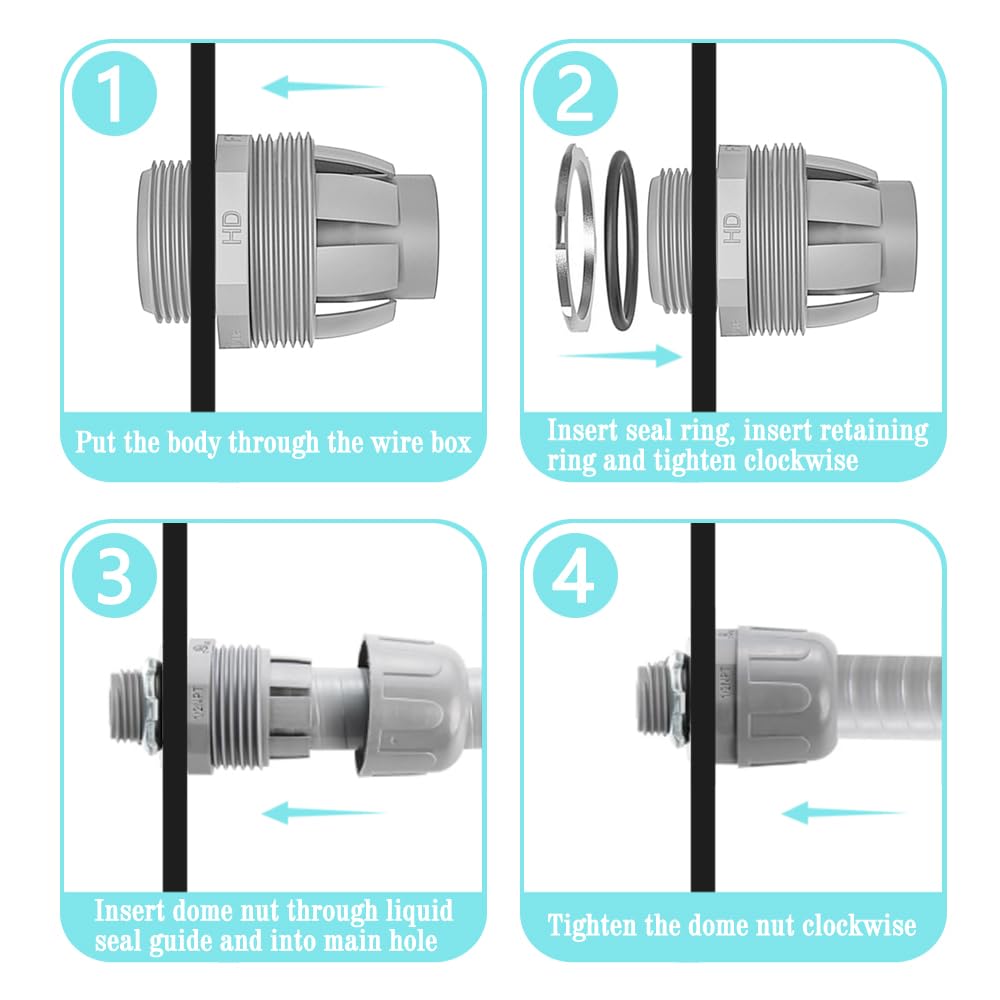 1

HD

Put the body through the wire box

2

HD

Insert seal ring, insert retaining ring and tighten clockwise

3

1/2NPT

Insert dome nut through liquid seal guide and into main hole

4

1/2NPT

Tighten the dome nut clockwise