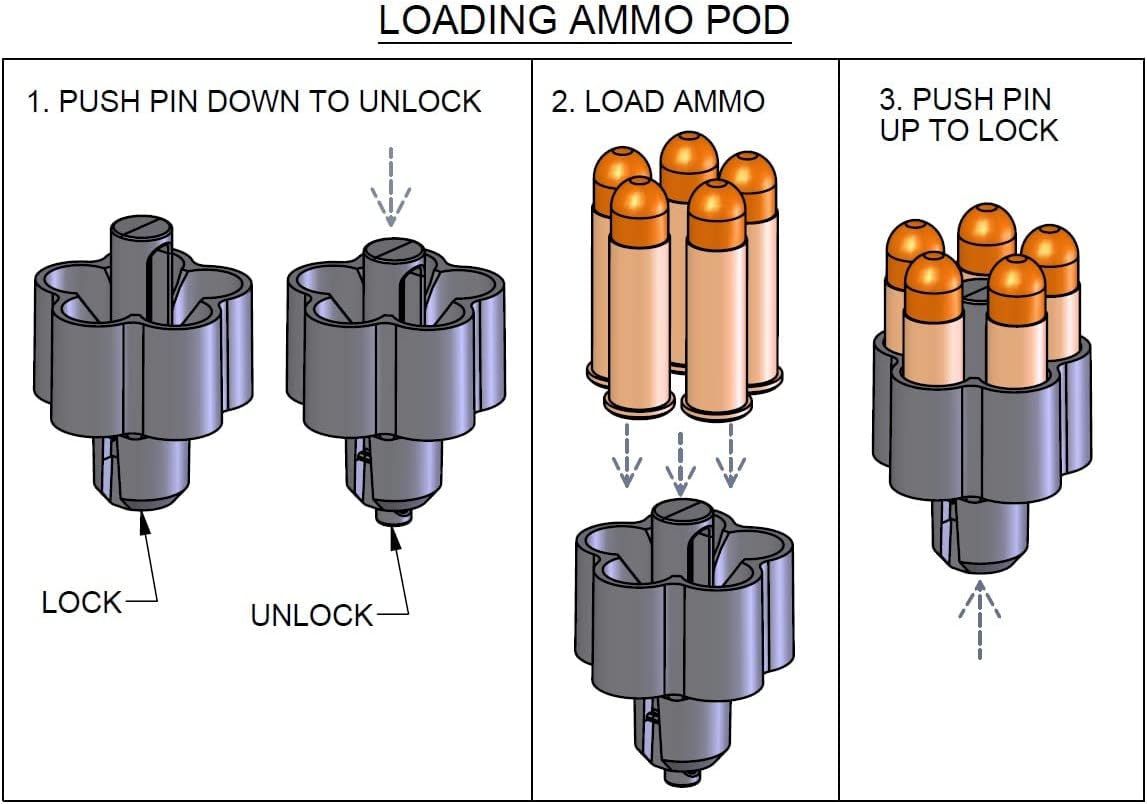 LOADING AMMO POD

1. PUSH PIN DOWN TO UNLOCK

LOCK

UNLOCK

2. LOAD AMMO

3. PUSH PIN UP TO LOCK