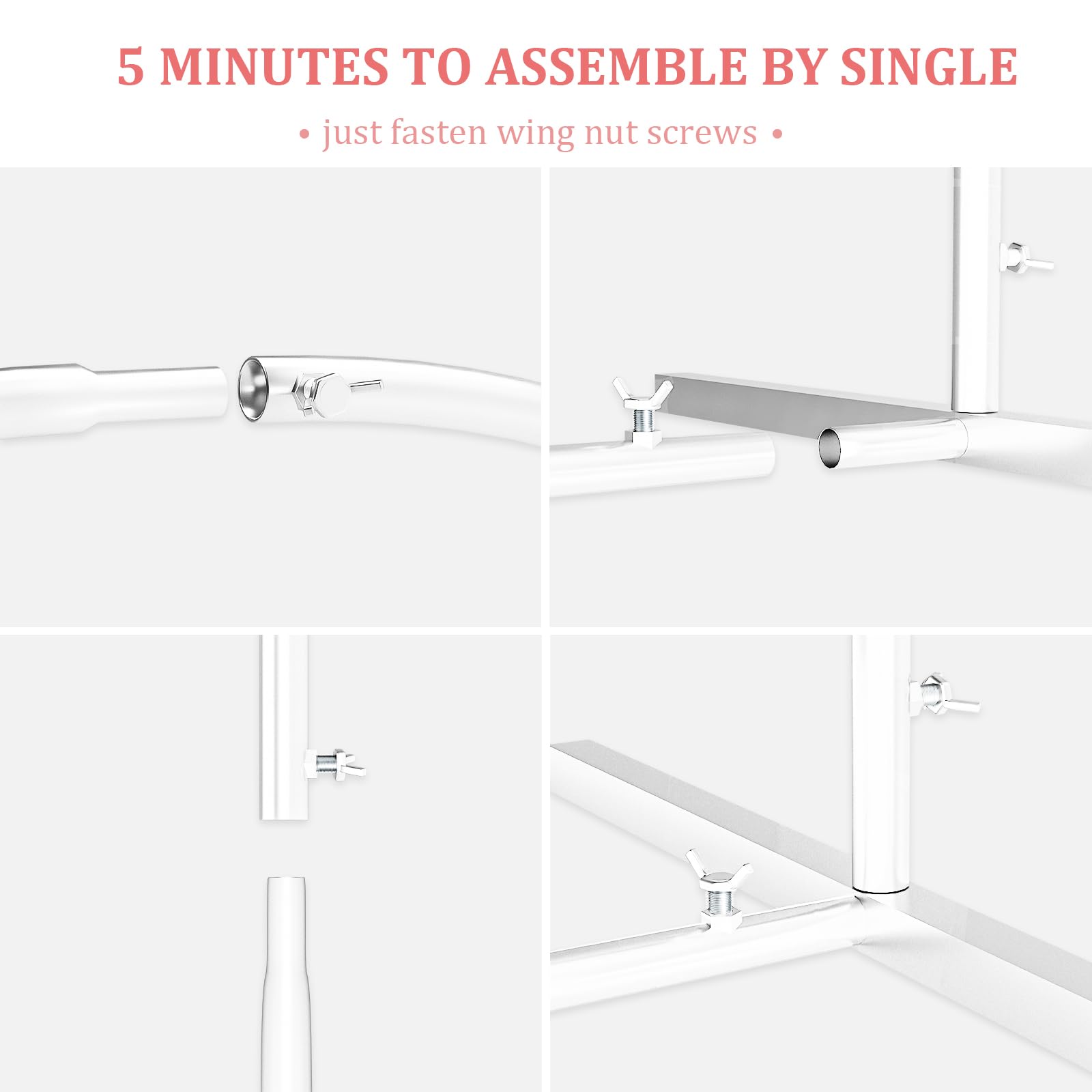 5 MINUTES TO ASSEMBLE BY SINGLE

• just fasten wing nut screws •