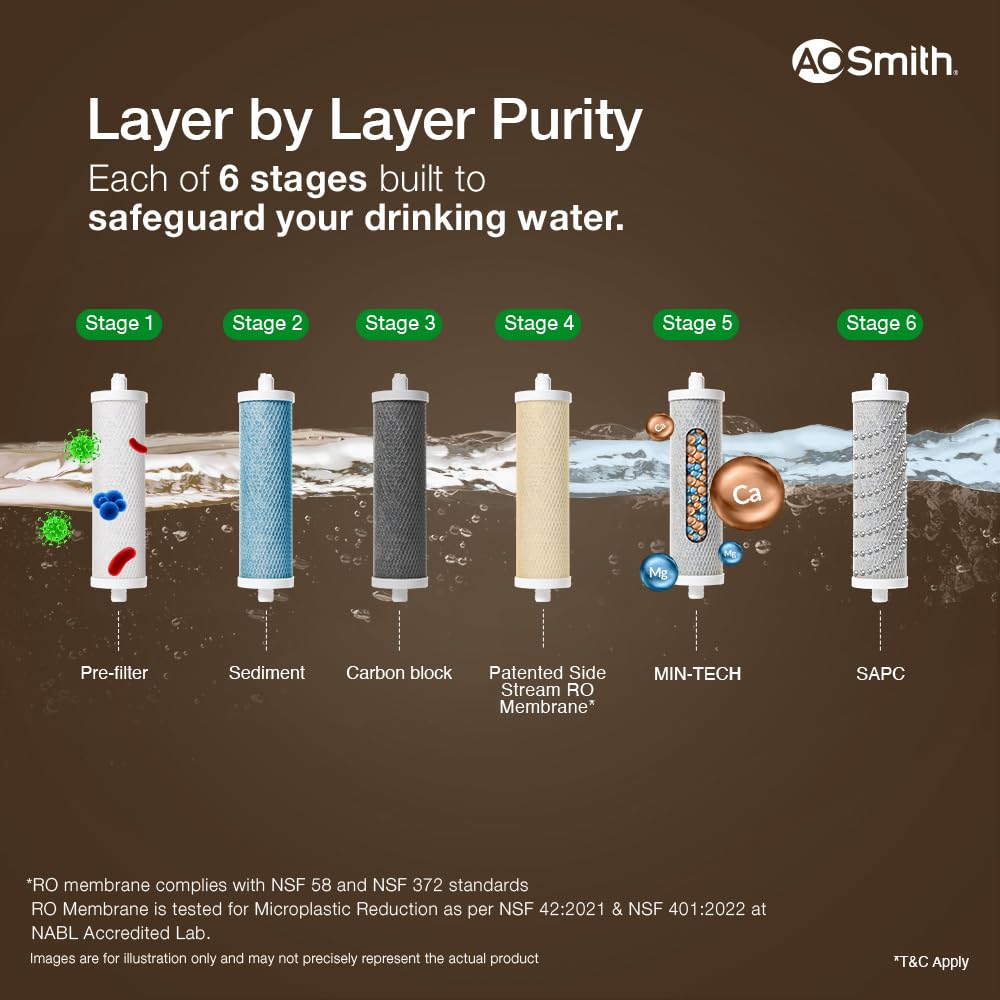 AO Smith.

Layer by Layer Purity
Each of 6 stages built to safeguard your drinking water.

Stage 1
Stage 2
Stage 3
Stage 4
Stage 5
Stage 6

Ca
Ca
Mg
Mg

Pre-filter
Sediment
Carbon block
Patented Side Stream RO Membrane*
MIN-TECH
SAPC

*RO membrane complies with NSF 58 and NSF 372 standards
RO Membrane is tested for Microplastic Reduction as per NSF 42:2021 & NSF 401:2022 at NABL Accredited Lab.
Images are for illustration only and may not precisely represent the actual product

*T&C Apply