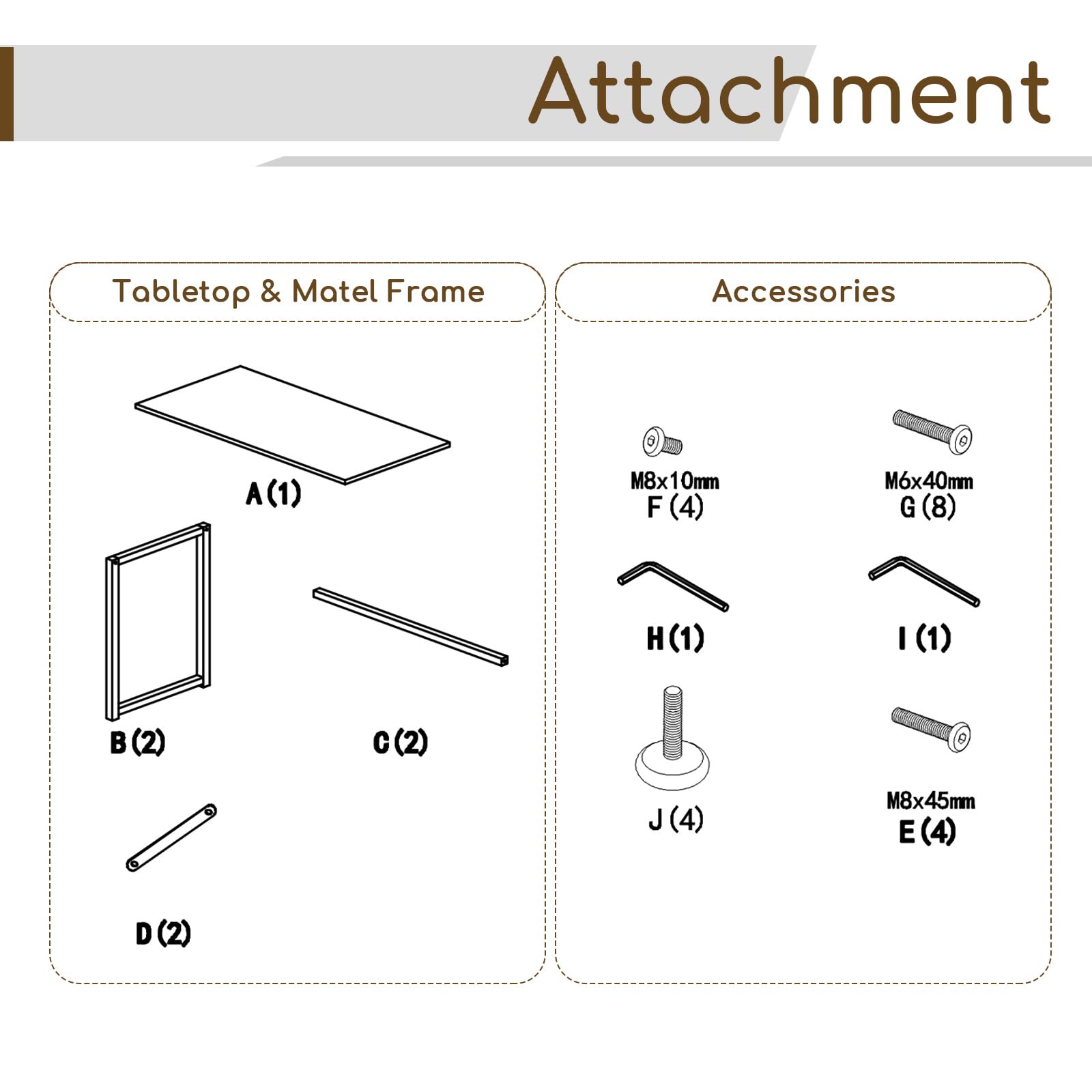 Attachment

Tabletop & Matel Frame

A(1)

B(2)

C(2)

D(2)

Accessories

M8x10mm
F(4)

M6x40mm
G(8)

H(1)

I(1)

J(4)

M8x45mm
E(4)