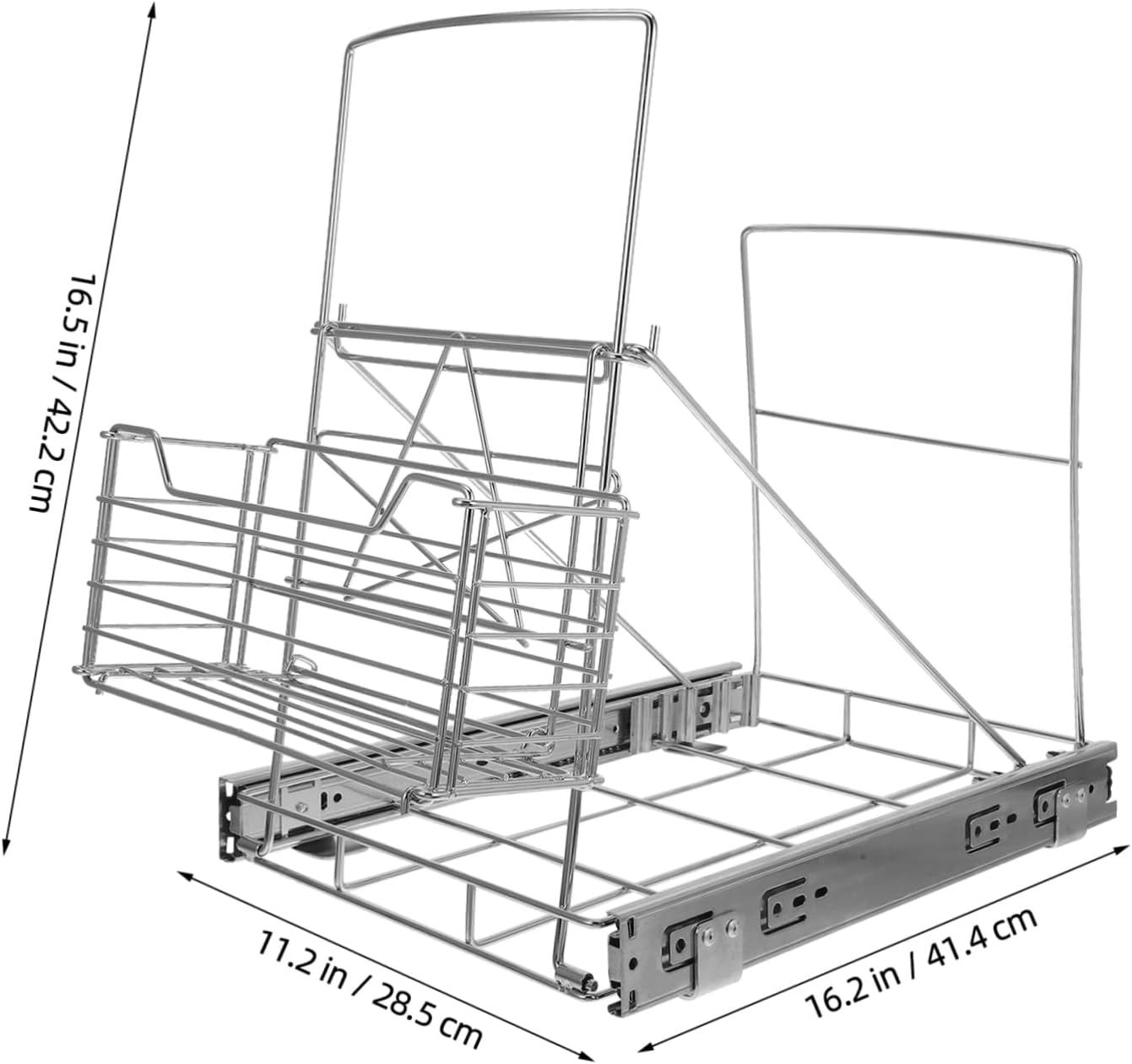 16.5 in / 42.2 cm

11.2 in / 28.5 cm

16.2 in / 41.4 cm