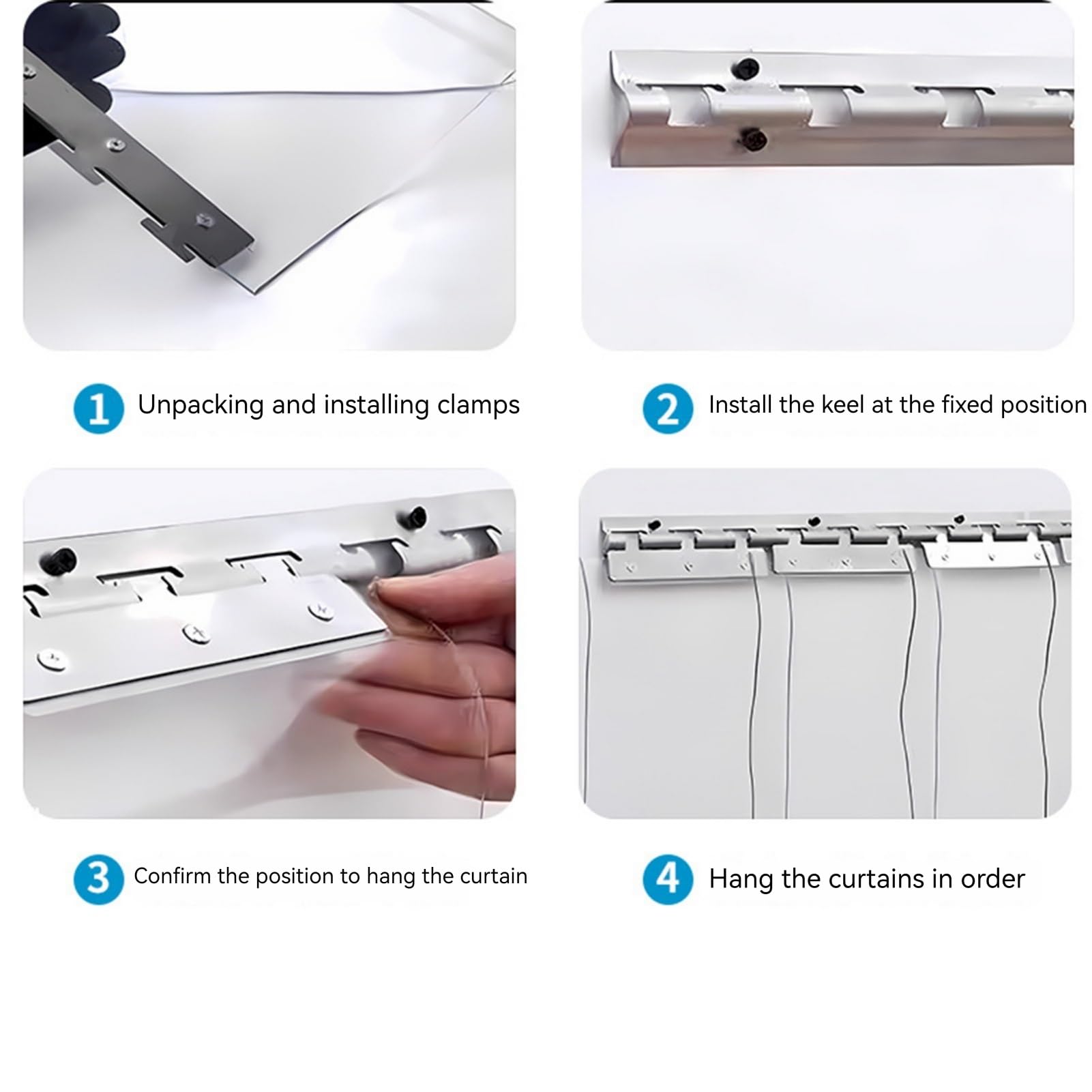 1 Unpacking and installing clamps

2 Install the keel at the fixed position

3 Confirm the position to hang the curtain

4 Hang the curtains in order