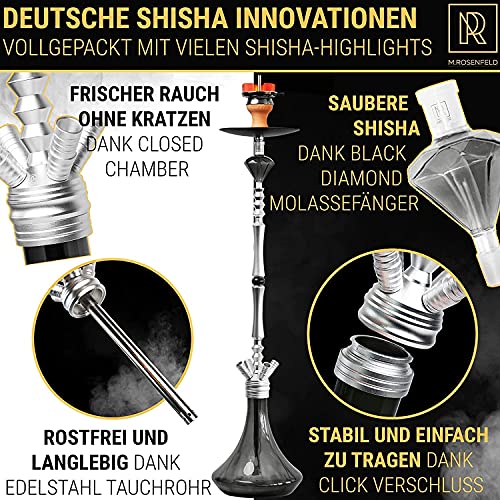 DEUTSCHE SHISHA INNOVATIONEN
VOLLGEPACKT MIT VIELEN SHISHA-HIGHLIGHTS

M.ROSENFELD

FRISCHER RAUCH OHNE KRATZEN DANK CLOSED CHAMBER

SAUBERE SHISHA DANK BLACK DIAMOND MOLASSEFÄNGER

ROSTFREI UND LANGLEBIG DANK EDELSTAHL TAUCHROHR

STABIL UND EINFACH ZU TRAGEN DANK CLICK VERSCHLUSS