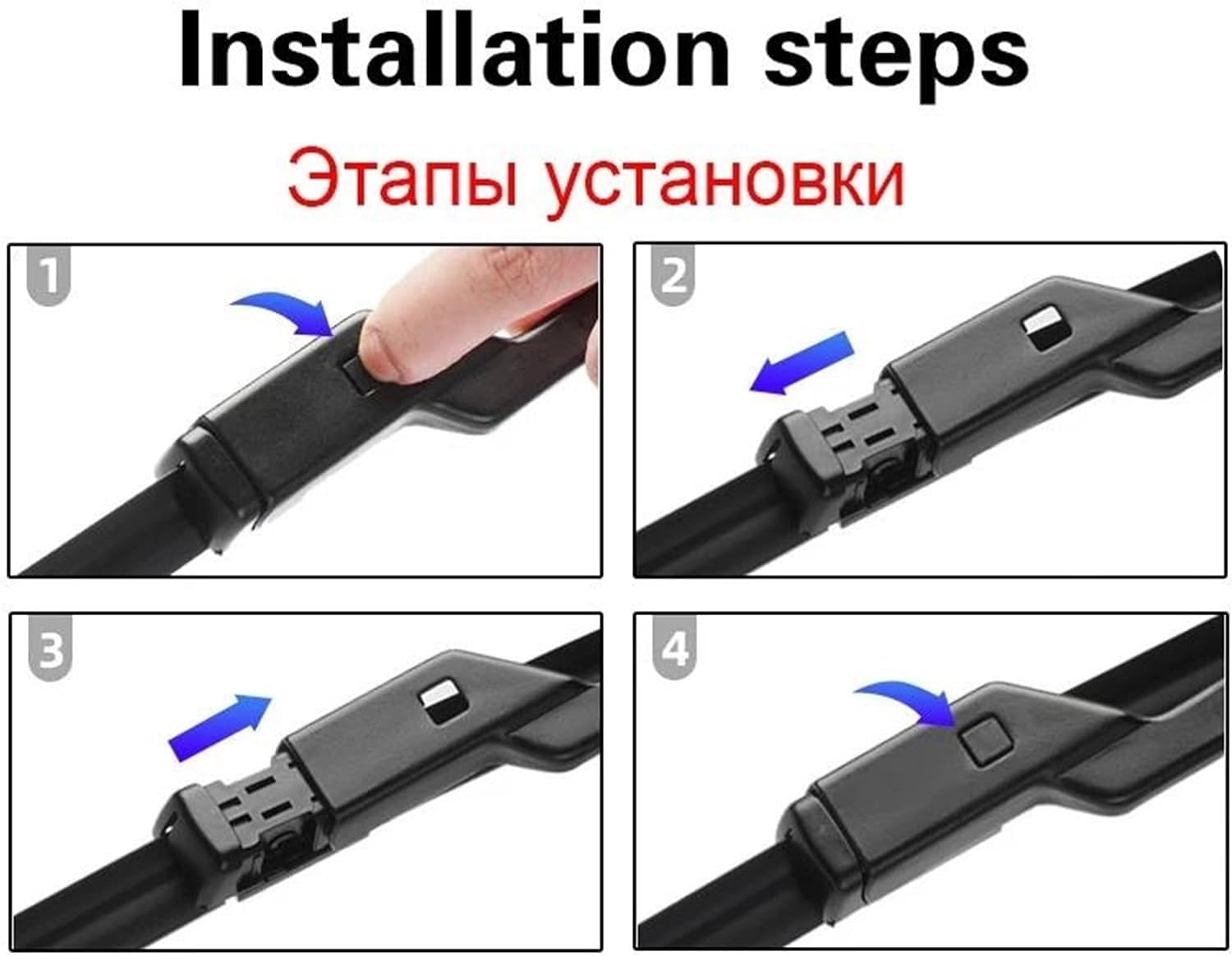 Installation steps

Этапы установки

1

2

3

4