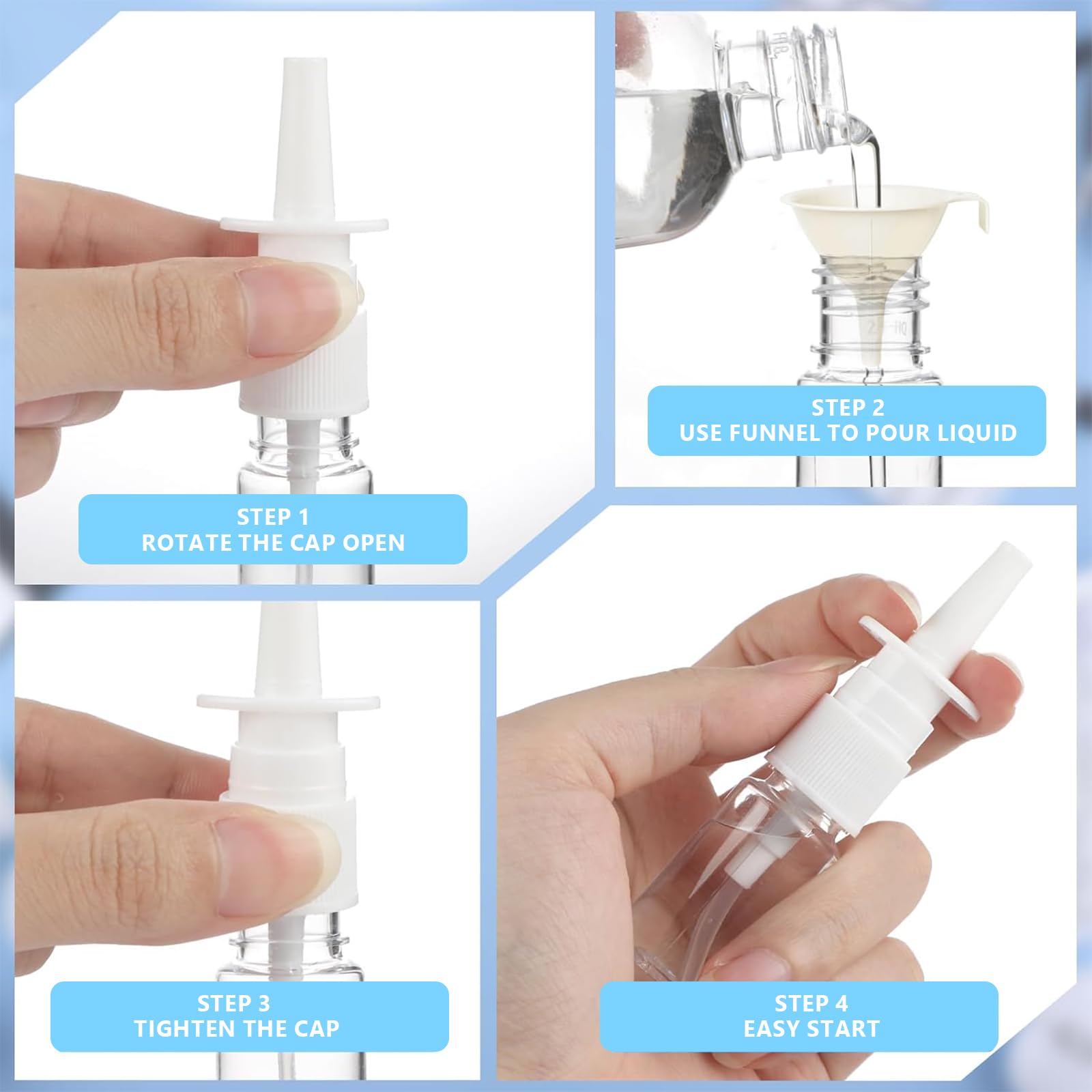 STEP 1
ROTATE THE CAP OPEN

STEP 2
USE FUNNEL TO POUR LIQUID

STEP 3
TIGHTEN THE CAP

STEP 4
EASY START