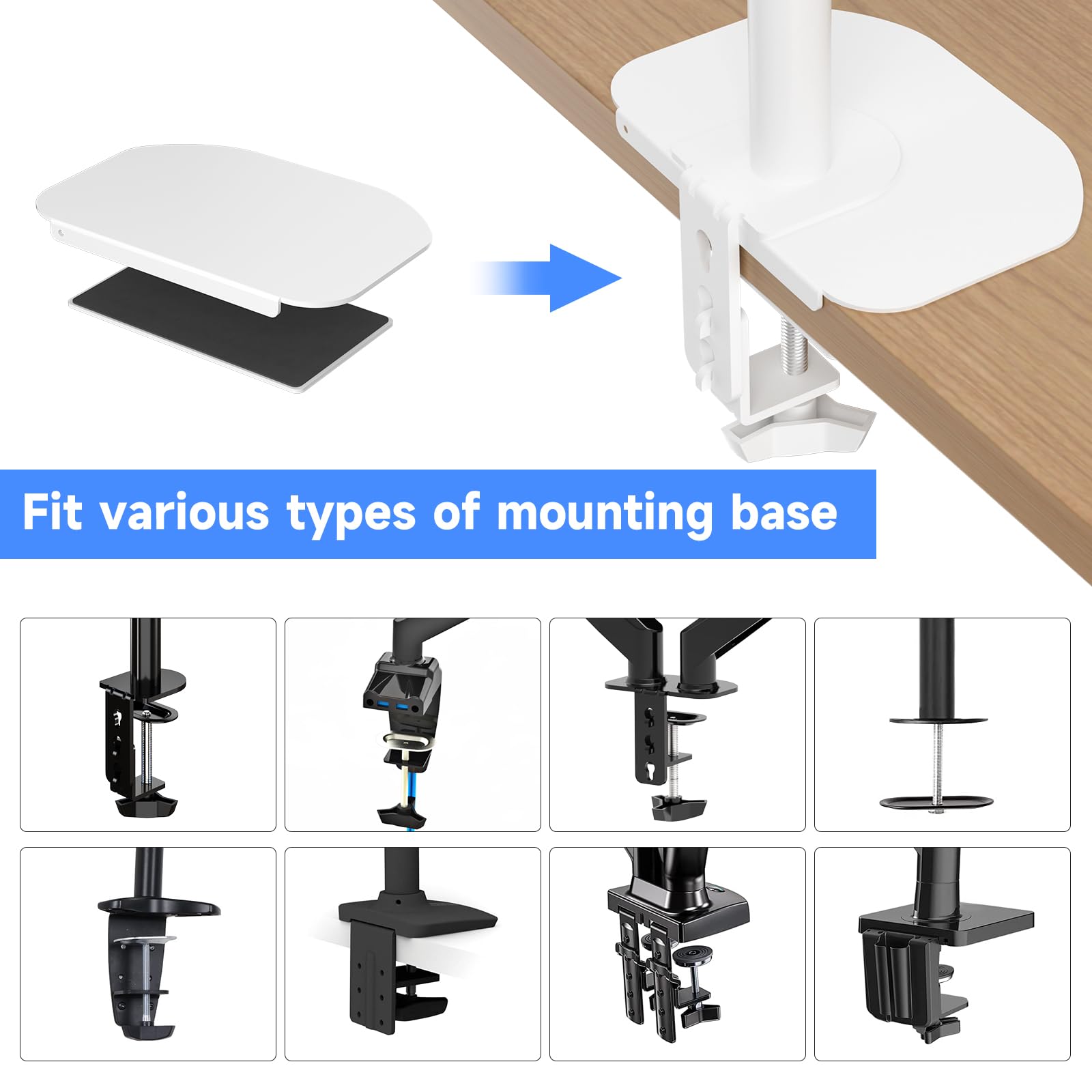 Fit various types of mounting base