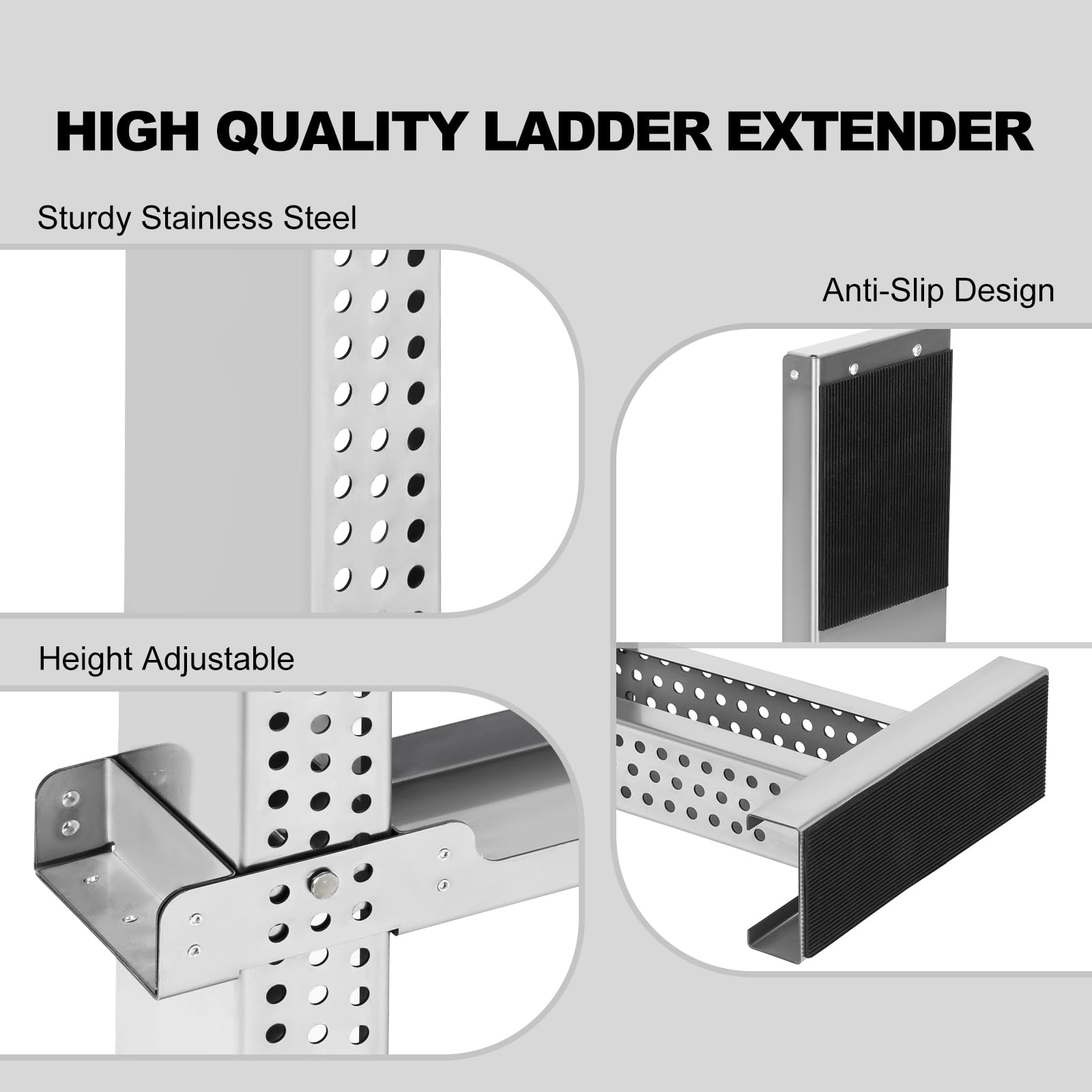 HIGH QUALITY LADDER EXTENDER

Sturdy Stainless Steel

Anti-Slip Design

Height Adjustable