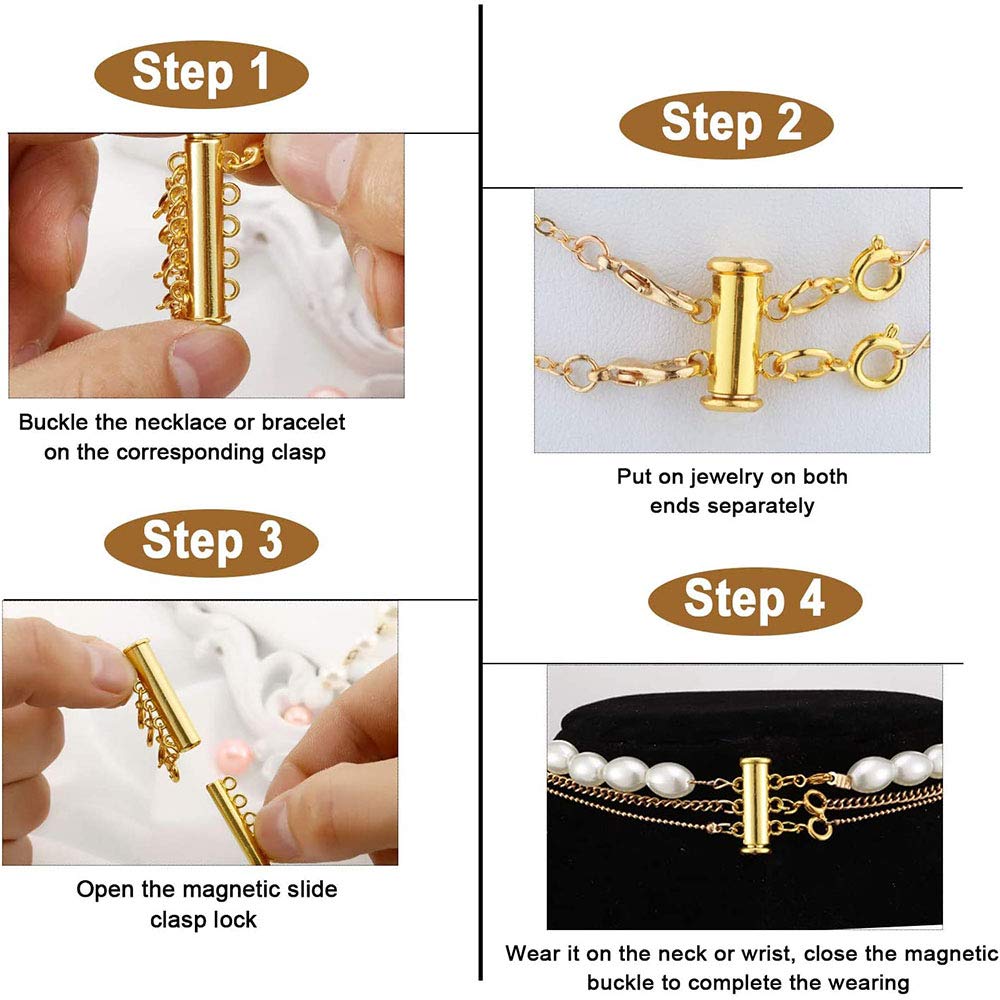 Step 1

Buckle the necklace or bracelet on the corresponding clasp

Step 3

Open the magnetic slide clasp lock

Step 2

Put on jewelry on both ends separately

Step 4

Wear it on the neck or wrist, close the magnetic buckle to complete the wearing