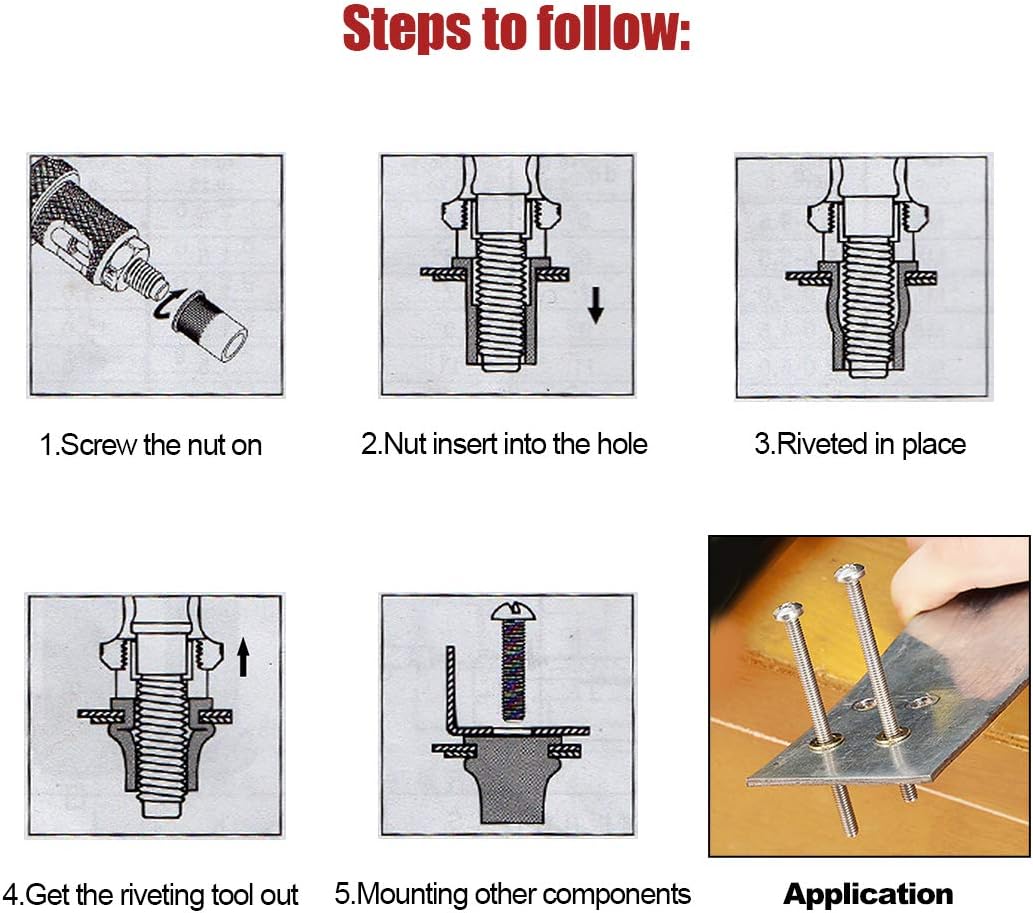 Steps to follow:

1.Screw the nut on

2.Nut insert into the hole

3.Riveted in place

4.Get the riveting tool out

5.Mounting other components

Application