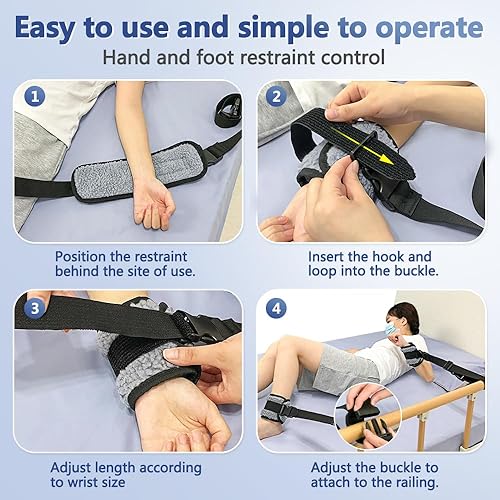 Easy to use and simple to operate

Hand and foot restraint control

1

Position the restraint behind the site of use.

2

Insert the hook and loop into the buckle.

3

Adjust length according to wrist size

4

Adjust the buckle to attach to the railing.