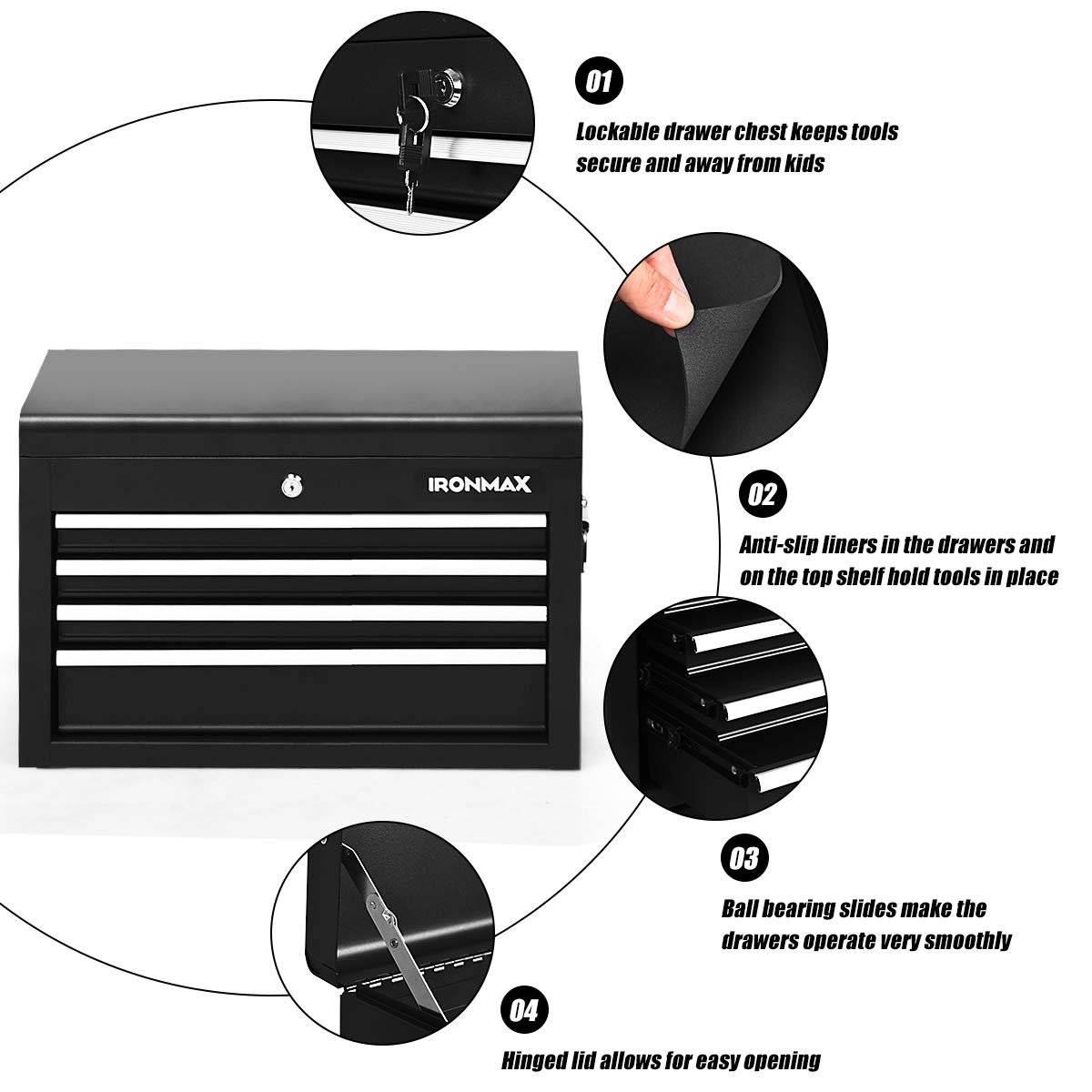 01

Lockable drawer chest keeps tools secure and away from kids

IRONMAX

02

Anti-slip liners in the drawers and on the top shelf hold tools in place

03

Ball bearing slides make the drawers operate very smoothly

04

Hinged lid allows for easy opening