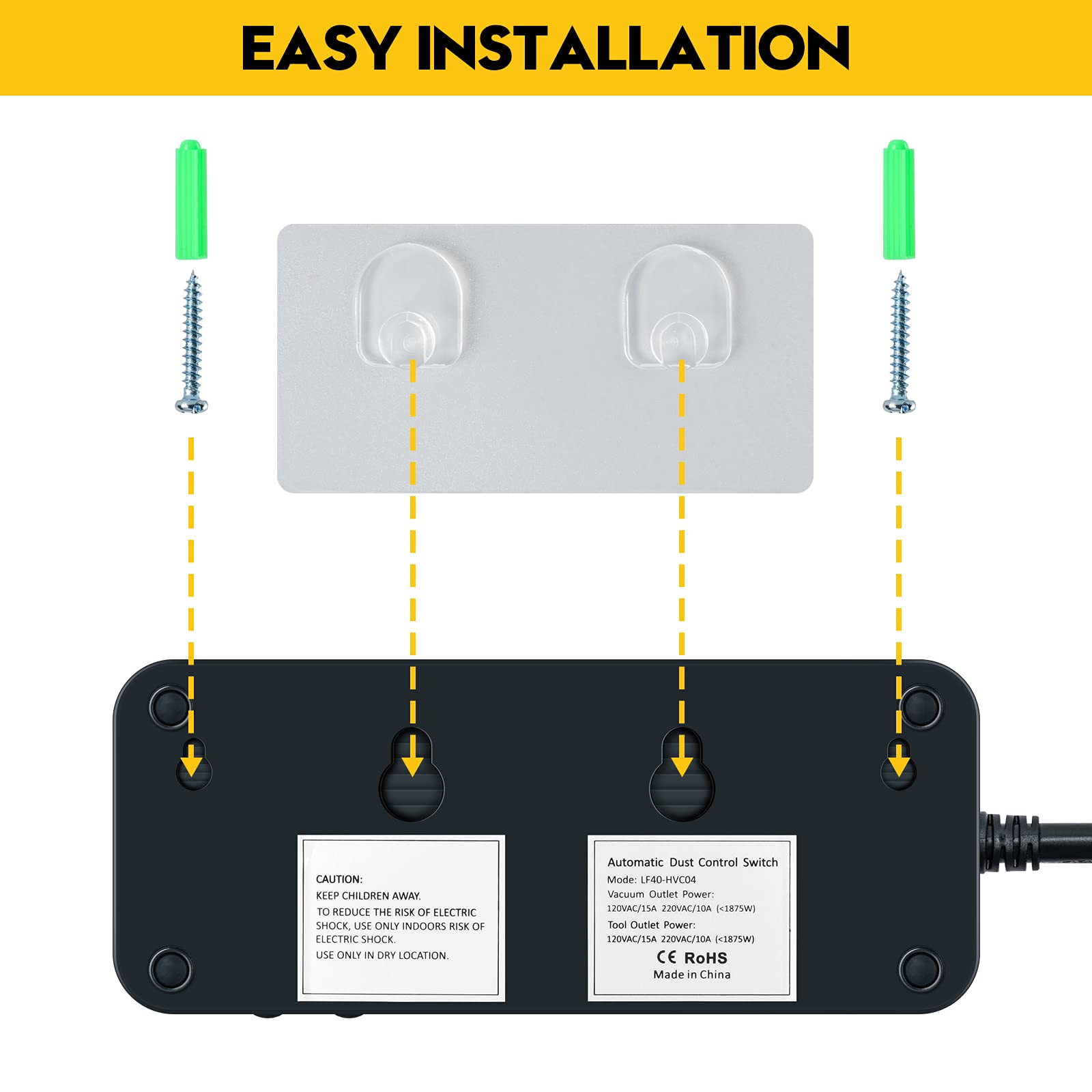 EASY INSTALLATION

CAUTION:
KEEP CHILDREN AWAY.
TO REDUCE THE RISK OF ELECTRIC SHOCK, USE ONLY INDOORS RISK OF ELECTRIC SHOCK.
USE ONLY IN DRY LOCATION.

Automatic Dust Control Switch
Mode: LF40-HVC04
Vacuum Outlet Power:
120VAC/15A 220VAC/10A (<1875W)
Tool Outlet Power:
120VAC/15A 220VAC/10A (<1875W)
CE RoHS
Made in China