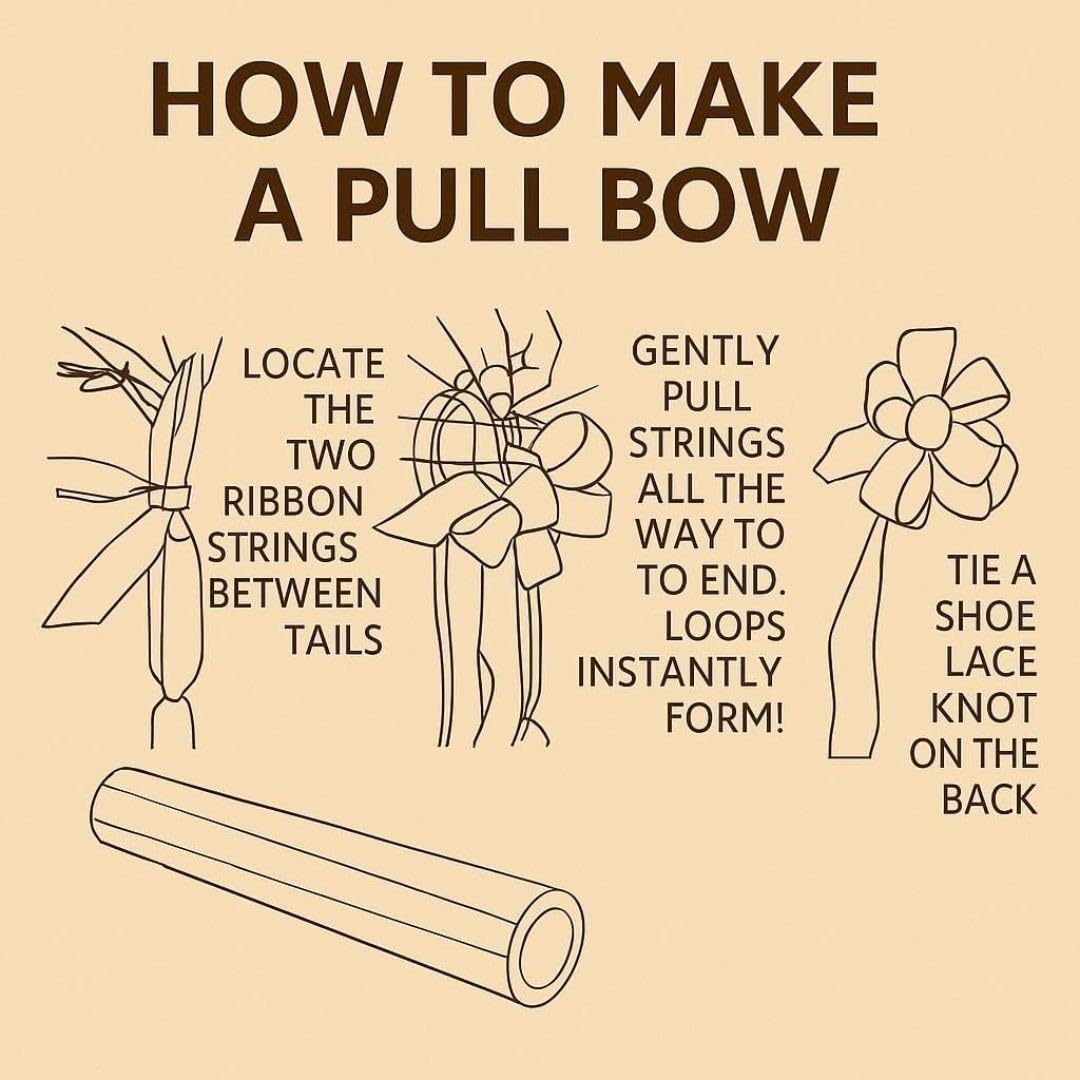 HOW TO MAKE A PULL BOW

LOCATE THE TWO RIBBON STRINGS BETWEEN TAILS

GENTLY PULL STRINGS ALL THE WAY TO TO END. LOOPS INSTANTLY FORM!

TIE A SHOE LACE KNOT ON THE BACK