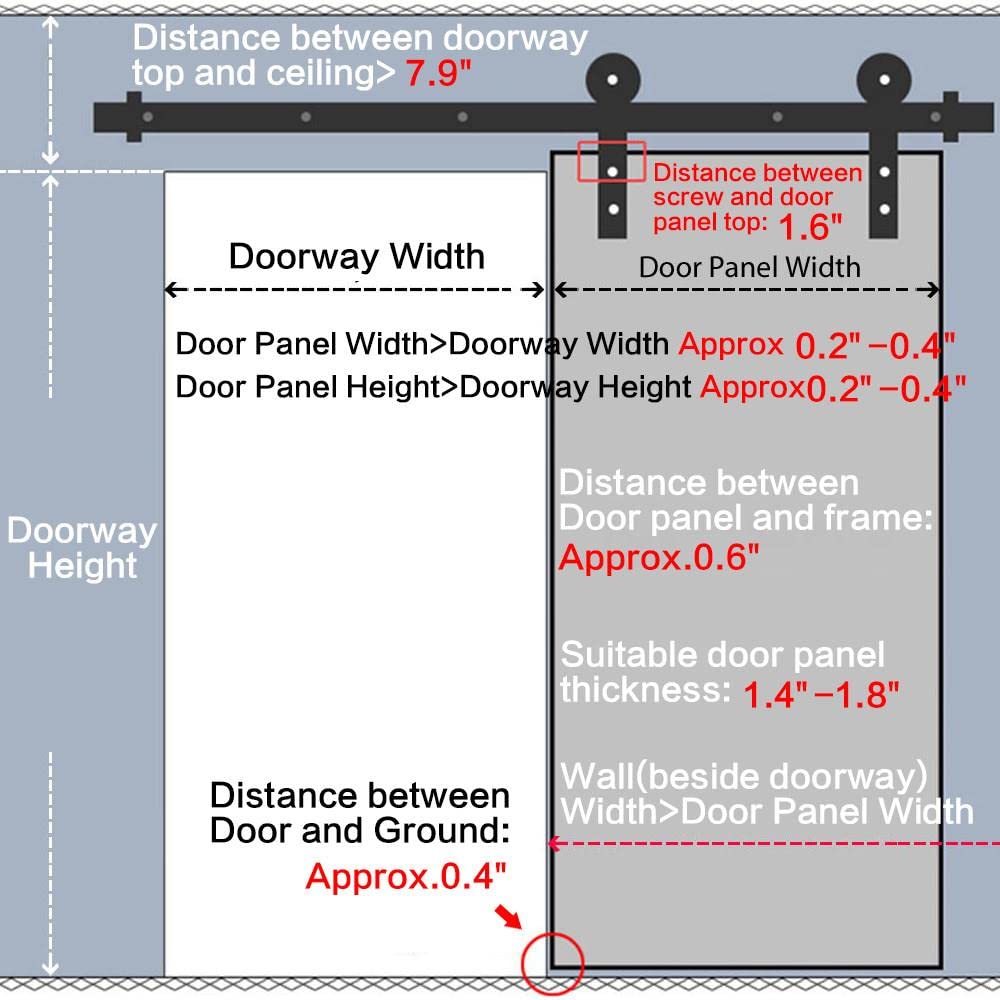 Distance between doorway top and ceiling> 7.9"

Distance between screw and door panel top: 1.6"

Doorway Width

Door Panel Width

Door Panel Width>Doorway Width Approx 0.2" −0.4"

Door Panel Height>Doorway Height Approx0.2" −0.4"

Doorway Height

Distance between Door panel and frame: Approx.0.6"

Suitable door panel thickness: 1.4" −1.8"

Wall(beside doorway) Width>Door Panel Width

Distance between Door and Ground: Approx.0.4"