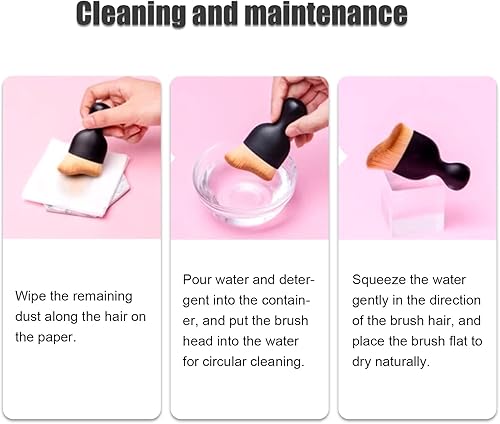 Cleaning and maintenance

Wipe the remaining dust along the hair on the paper.

Pour water and detergent into the container, and put the brush head into the water for circular cleaning.

Squeeze the water gently in the direction of the brush hair, and place the brush flat to dry naturally.