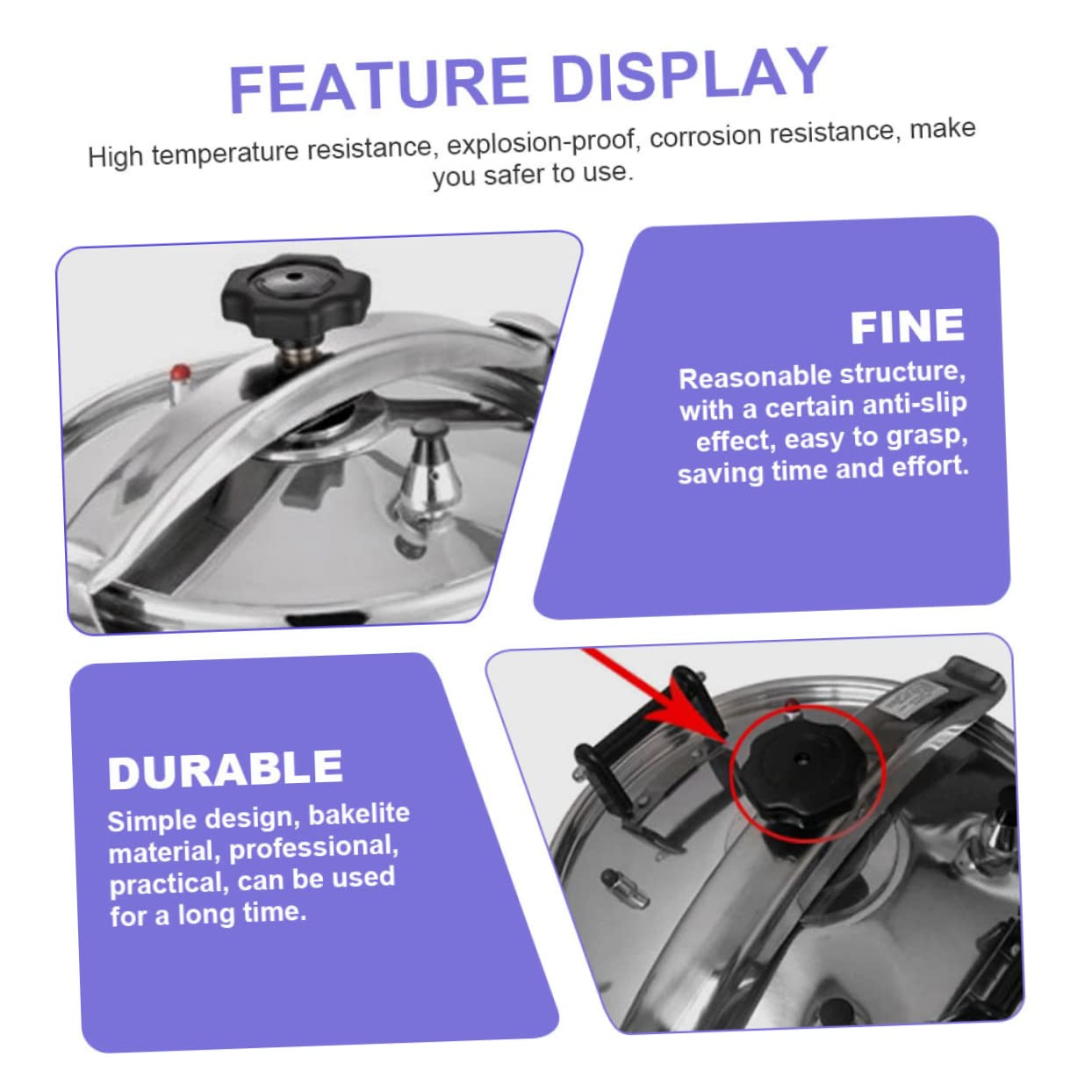 FEATURE DISPLAY

High temperature resistance, explosion-proof, corrosion resistance, make you safer to use.

FINE

Reasonable structure, with a certain anti-slip effect, easy to grasp, saving time and effort.

DURABLE

Simple design, bakelite material, professional, practical, can be used for a long time.