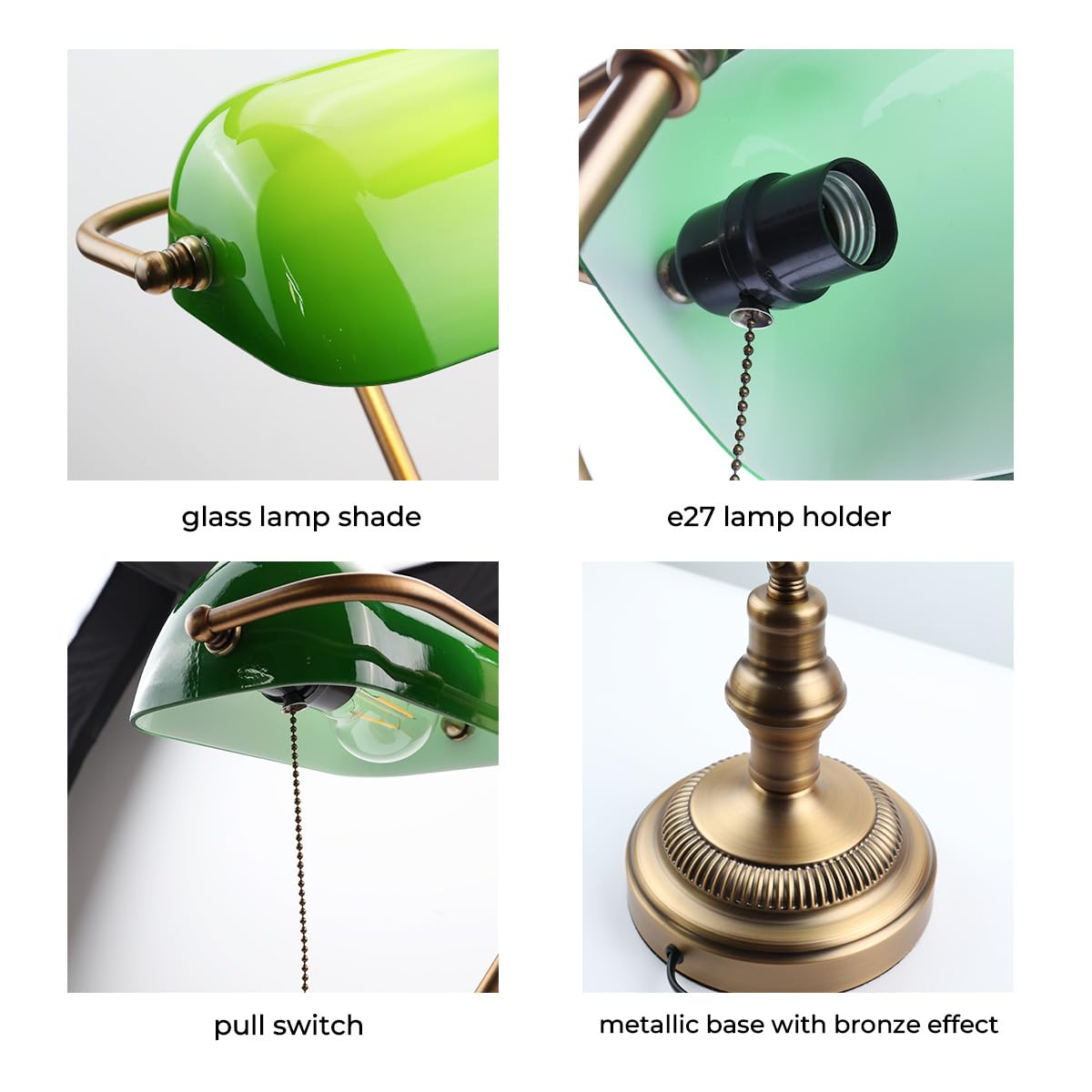 glass lamp shade

e27 lamp holder

pull switch

metallic base with bronze effect