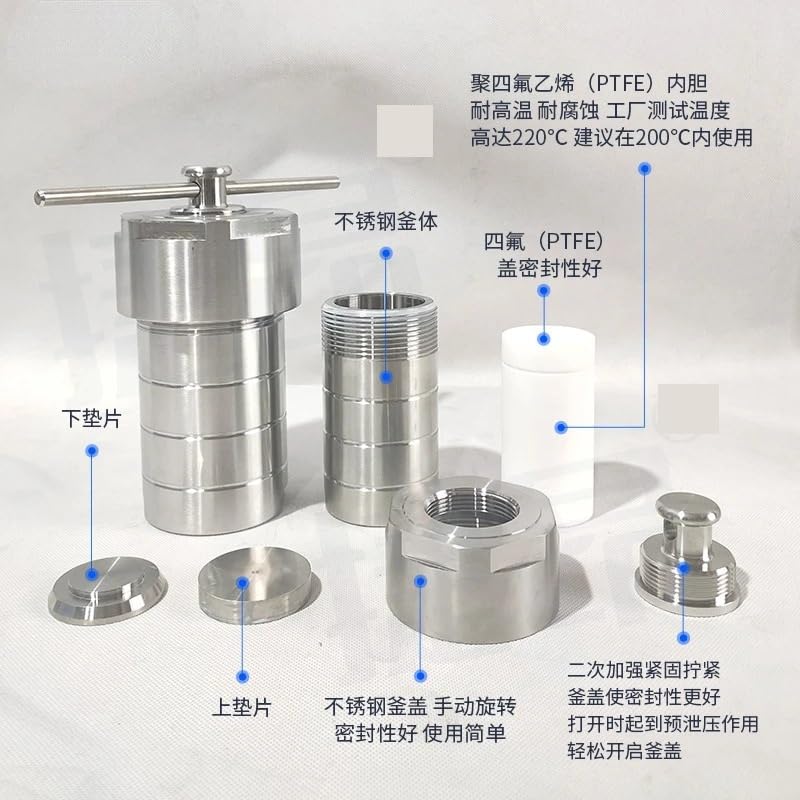 聚四氟乙烯（PTFE）内胆
耐高温 耐腐蚀 工厂测试温度
高达220°C 建议在200°C内使用

不锈钢釜体

四氟（PTFE）
盖密封性好

下垫片

上垫片

不锈钢釜盖 手动旋转
密封性好 使用简单

二次加强紧固拧紧
釜盖使密封性更好
打开时起到预泄压作用
轻松开启釜盖