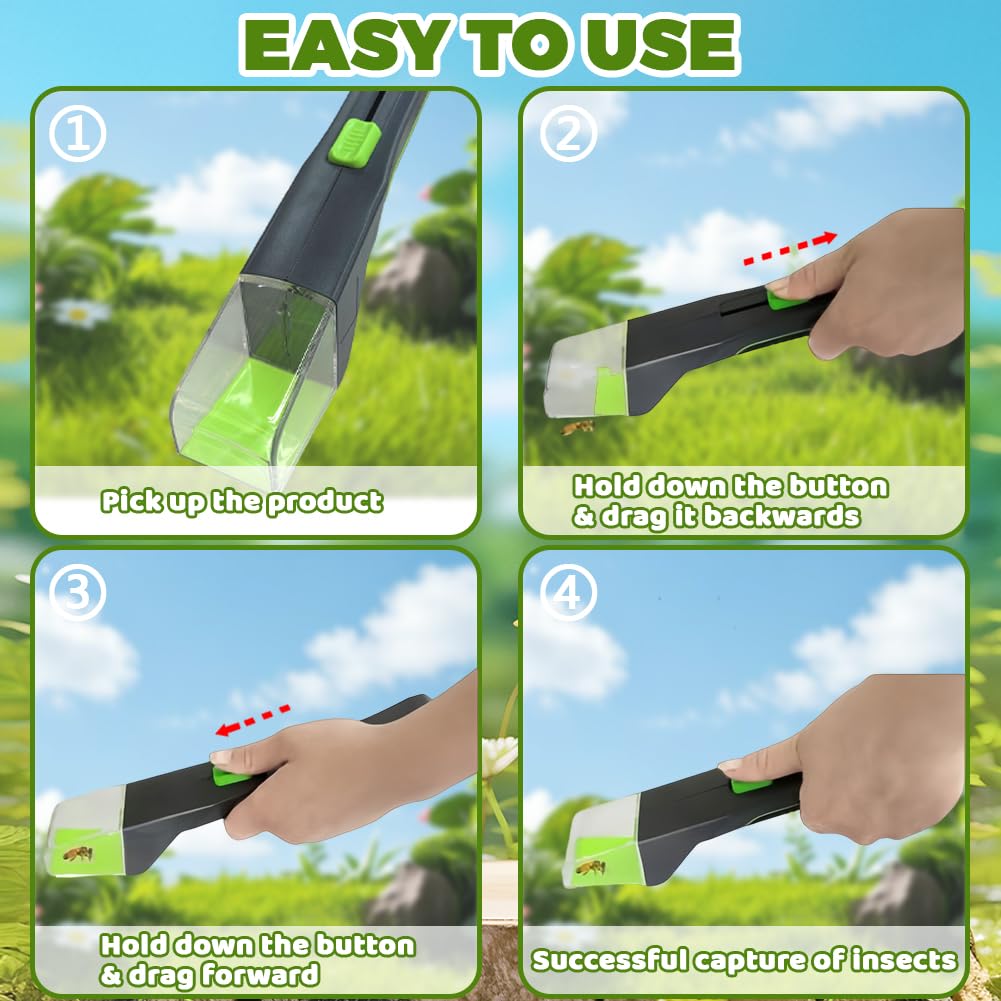 EASY TO USE

①
Pick up the product

②
Hold down the button & drag it backwards

③
Hold down the button & drag forward

④
Successful capture of insects