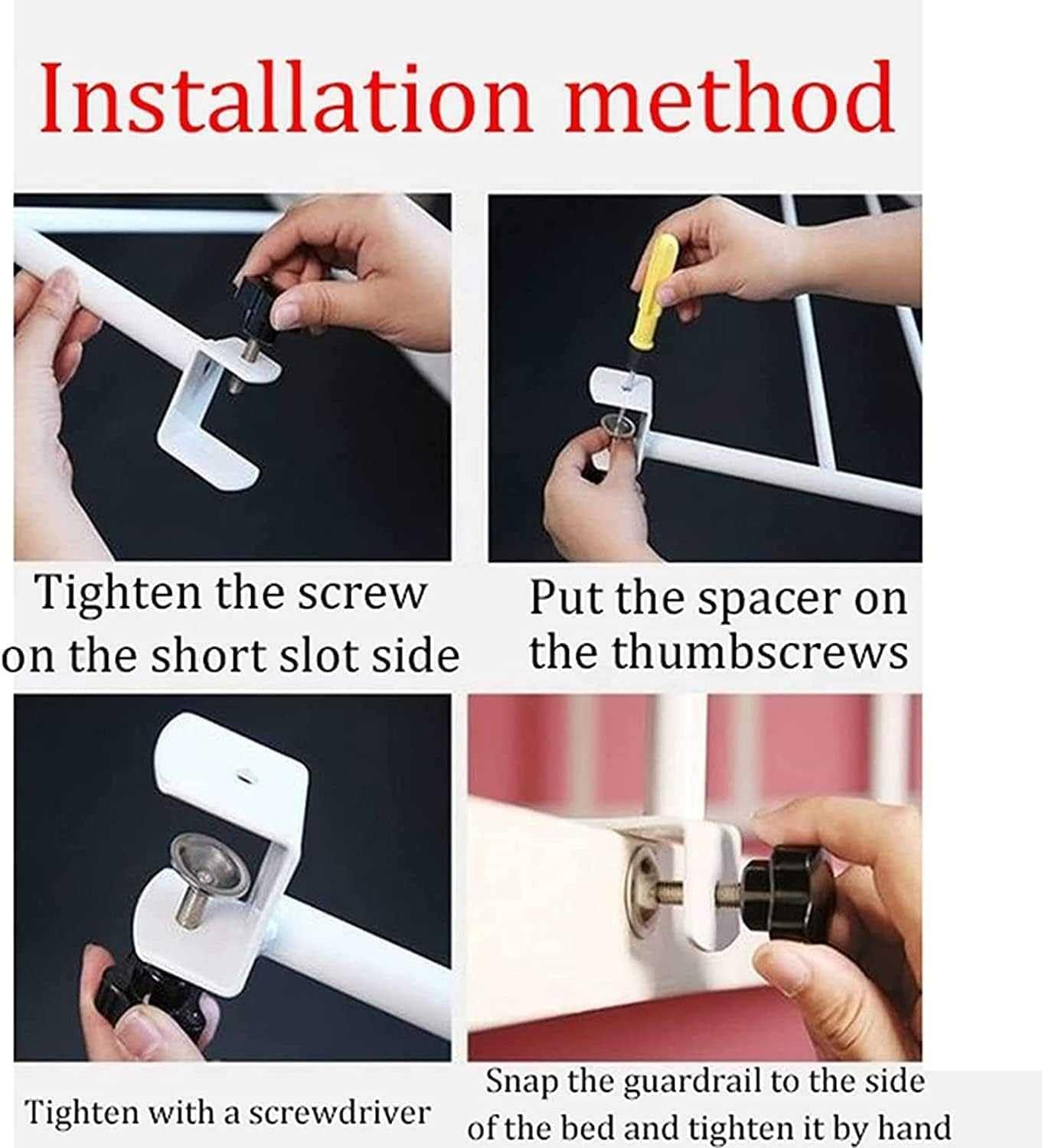 Installation method

Tighten the screw on the short slot side

Put the spacer on the thumbscrews

Tighten with a screwdriver

Snap the guardrail to the side of the bed and tighten it by hand