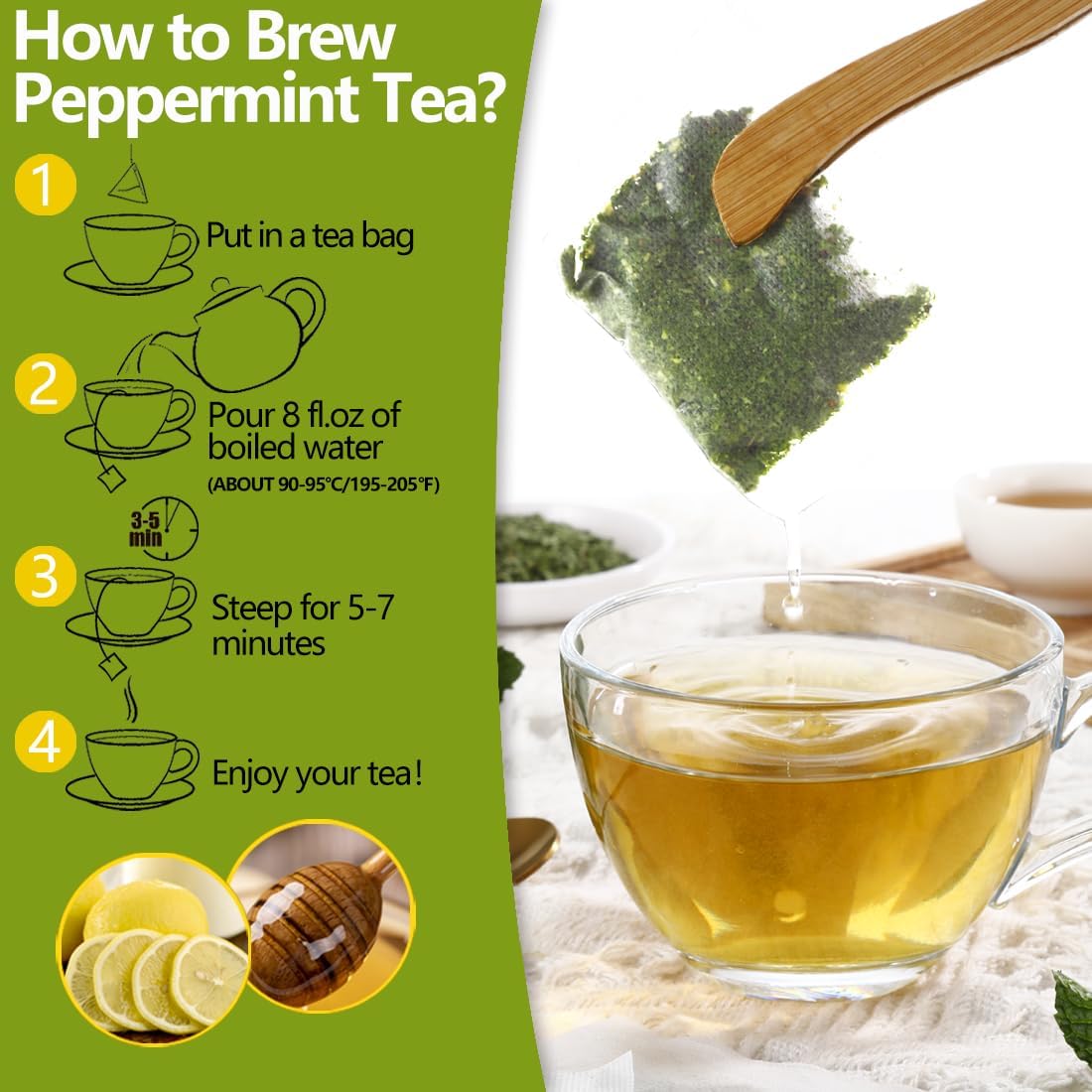 How to Brew Peppermint Tea?

1

Put in a tea bag

2

Pour 8 fl.oz of boiled water

(ABOUT 90-95°C/195-205°F)

3-5 min

3

Steep for 5-7 minutes

4

Enjoy your tea!