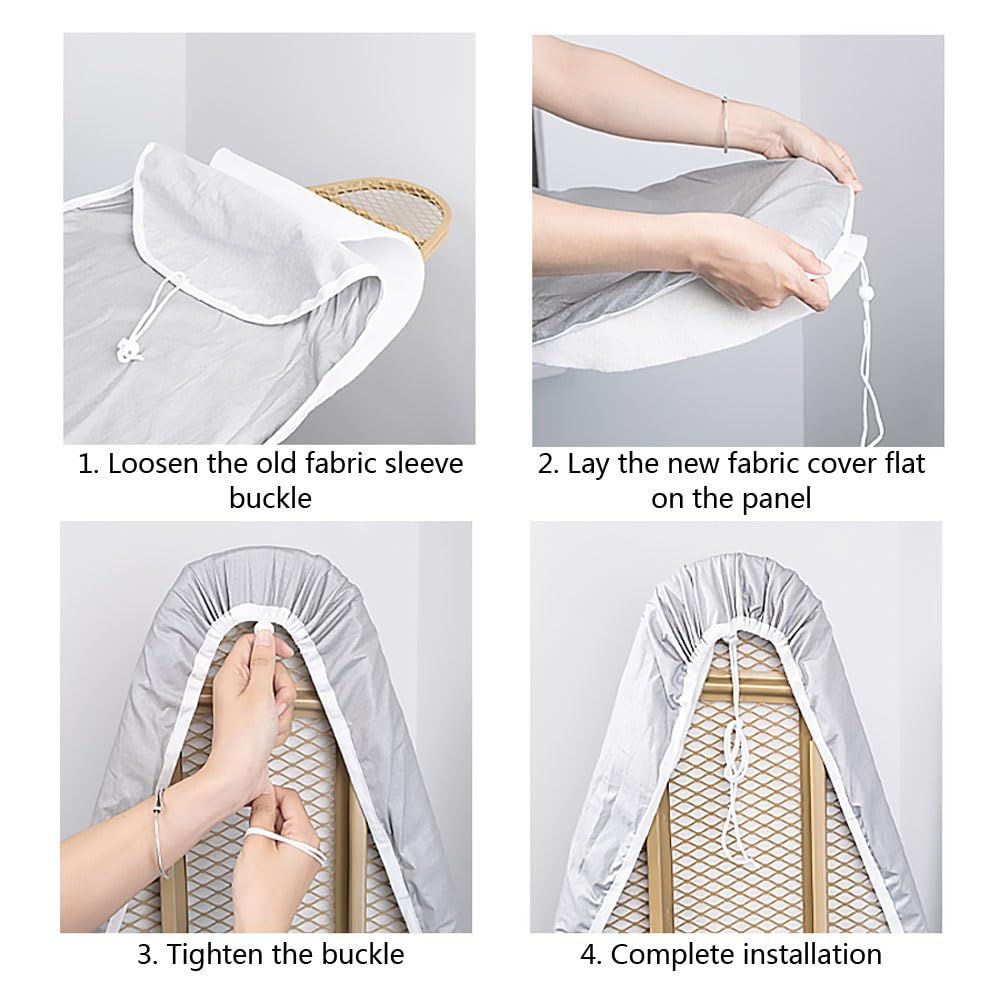 1. Loosen the old fabric sleeve buckle

2. Lay the new fabric cover flat on the panel

3. Tighten the buckle

4. Complete installation