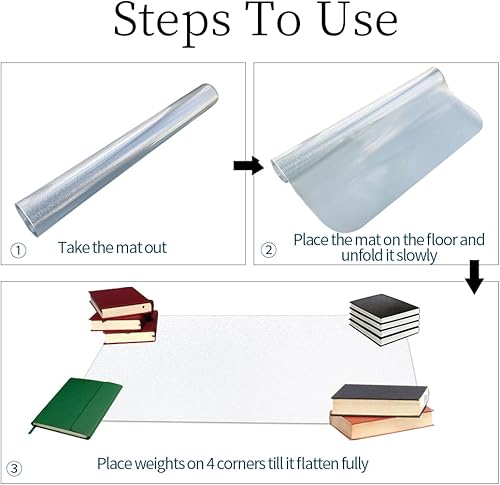 Steps To Use

① Take the mat out

② Place the mat on the floor and unfold it slowly

③ Place weights on 4 corners till it flatten fully