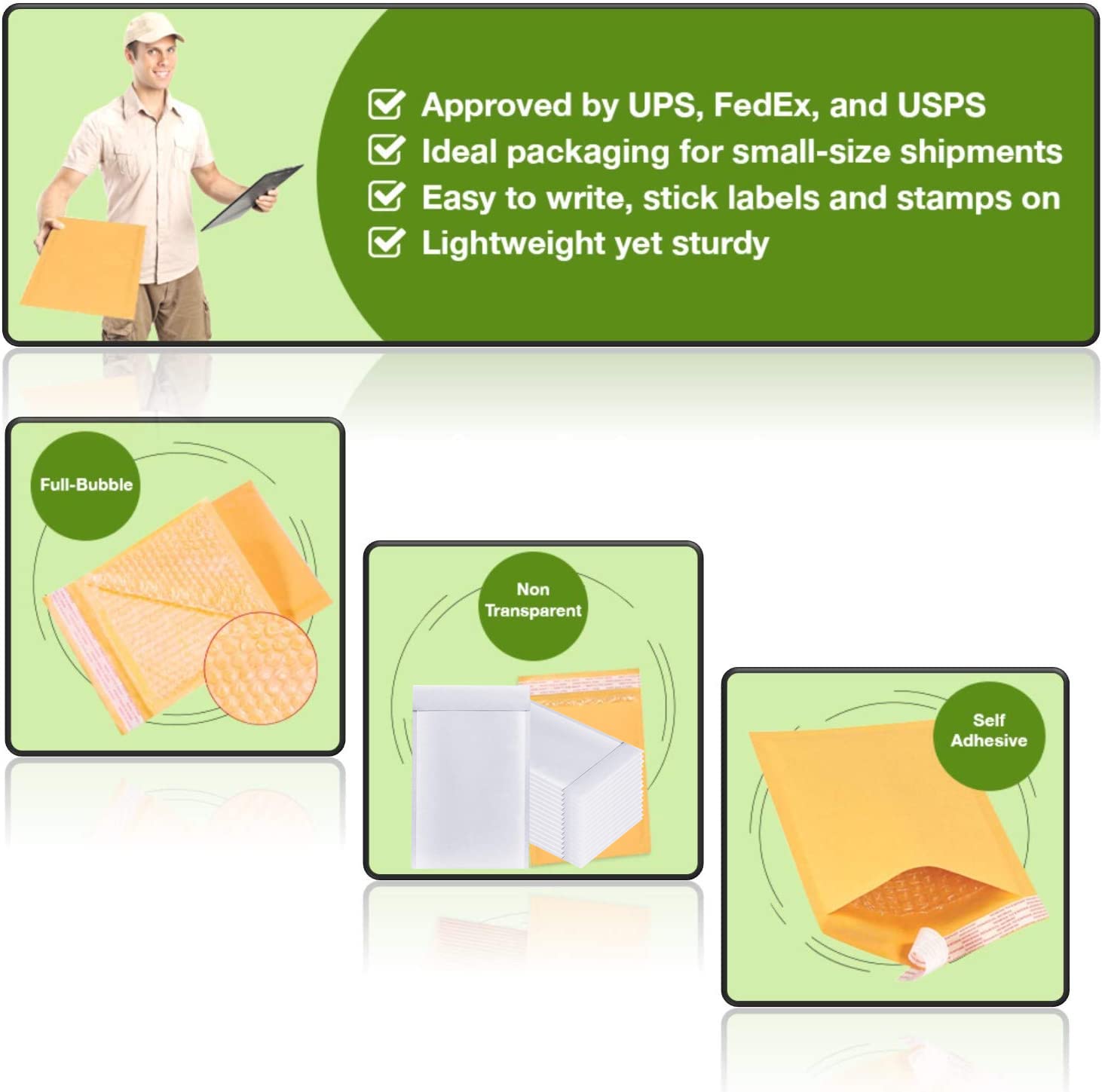 Approved by UPS, FedEx, and USPS
Ideal packaging for small-size shipments
Easy to write, stick labels and stamps on
Lightweight yet sturdy

Full-Bubble

Non Transparent

Self Adhesive