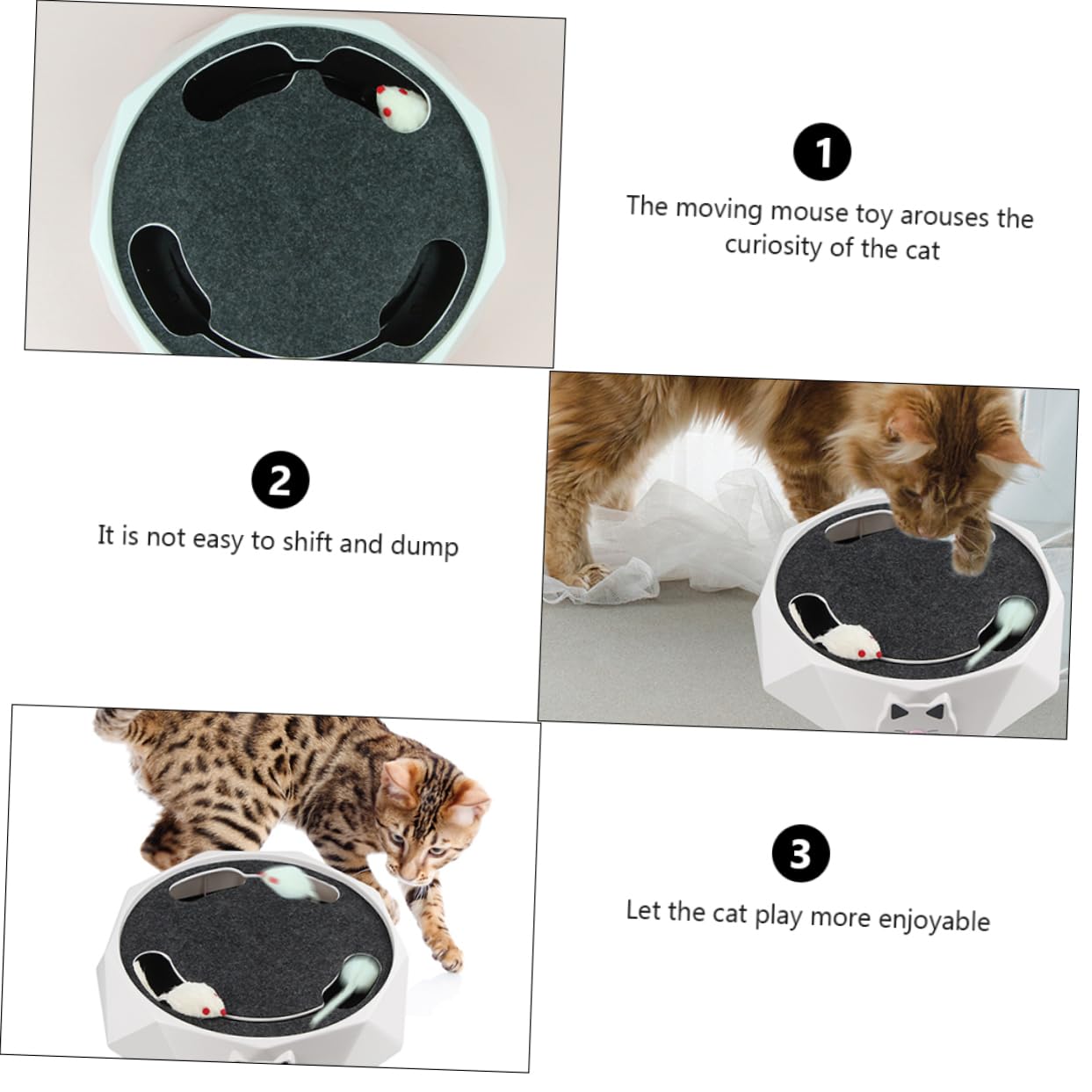 1

The moving mouse toy arouses the curiosity of the cat

2

It is not easy to shift and dump

3

Let the cat play more enjoyable