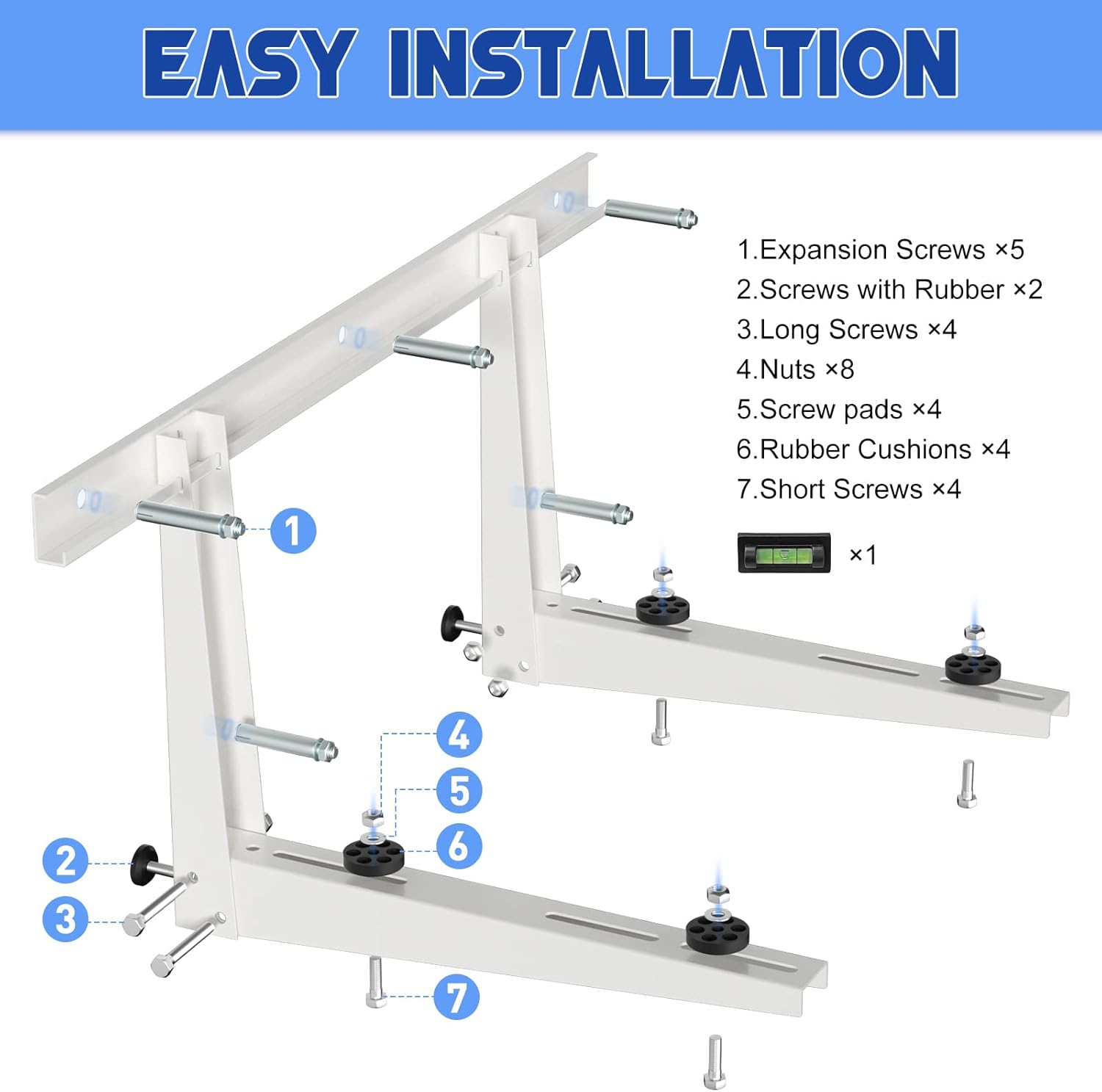 EASY INSTALLATION

1.Expansion Screws ×5
2.Screws with Rubber ×2
3.Long Screws ×4
4.Nuts ×8
5.Screw pads ×4
6.Rubber Cushions ×4
7.Short Screws ×4

×1

1

4

5

6

2

3

7