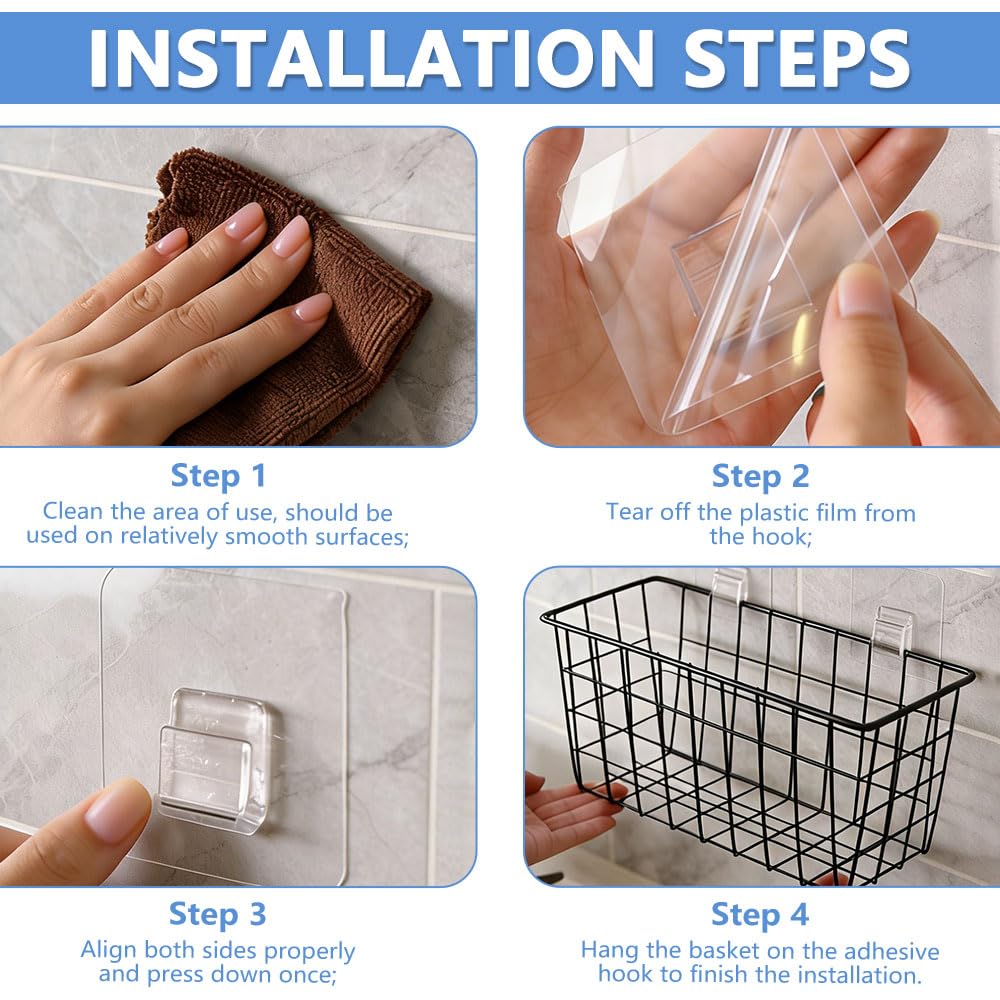 INSTALLATION STEPS

Step 1
Clean the area of use, should be used on relatively smooth surfaces;

Step 2
Tear off the plastic film from the hook;

Step 3
Align both sides properly and press down once;

Step 4
Hang the basket on the adhesive hook to finish the installation.