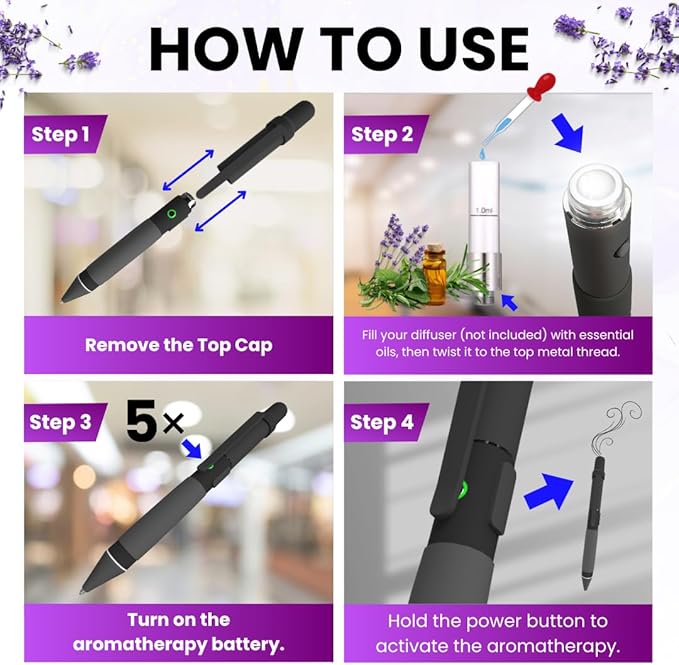 HOW TO USE

Step 1

Remove the Top Cap

Step 2

1.0ml

Fill your diffuser (not included) with essential oils, then twist it to the top metal thread.

Step 3

5×

Turn on the aromatherapy battery.

Step 4

Hold the power button to activate the aromatherapy.