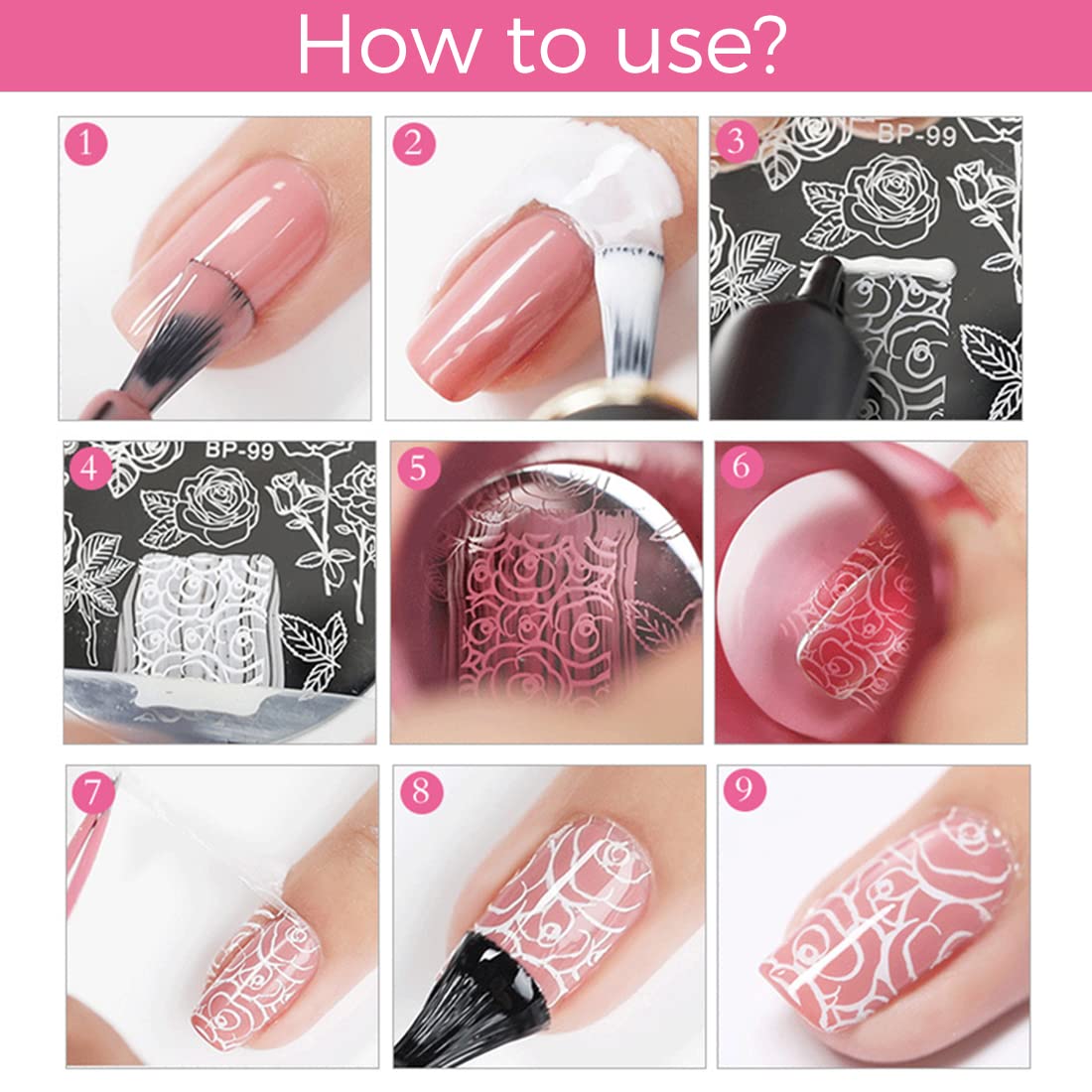 How to use?

1

2

3
BP-99

4
BP-99

5

6

7

8

9