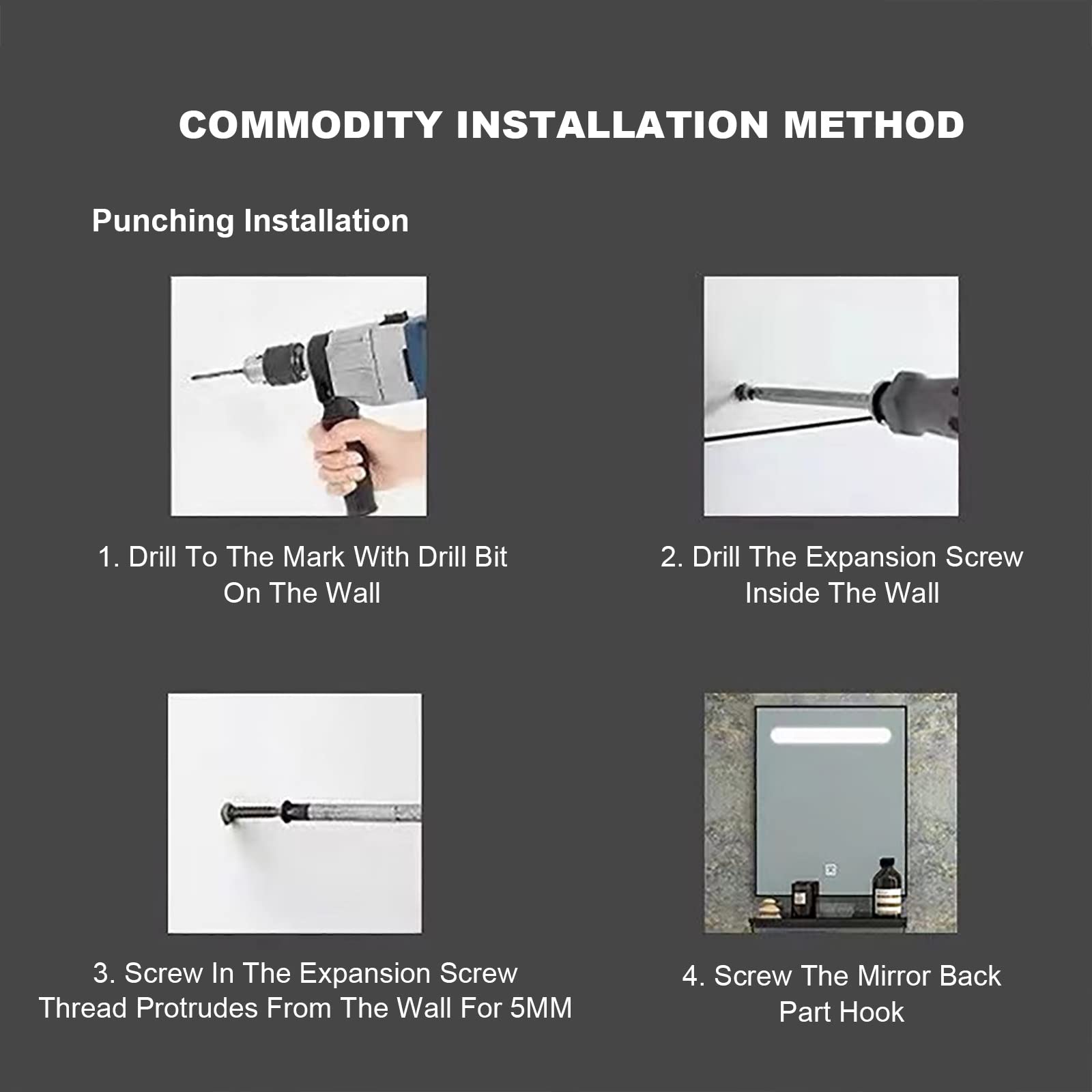 COMMODITY INSTALLATION METHOD

Punching Installation

1. Drill To The Mark With Drill Bit On The Wall

2. Drill The Expansion Screw Inside The Wall

3. Screw In The Expansion Screw Thread Protrudes From The Wall For 5MM

4. Screw The Mirror Back Part Hook