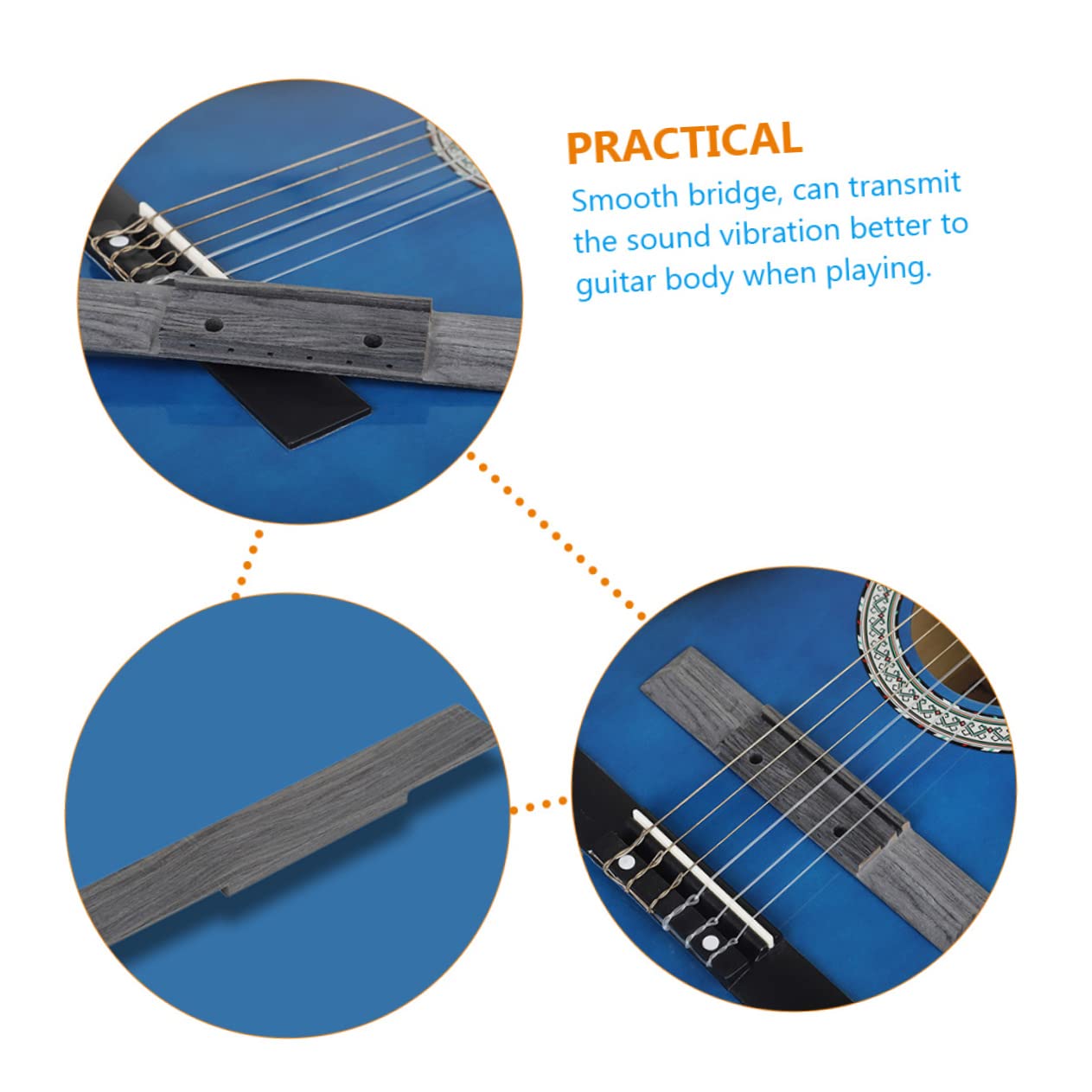 PRACTICAL

Smooth bridge, can transmit the sound vibration better to guitar body when playing.