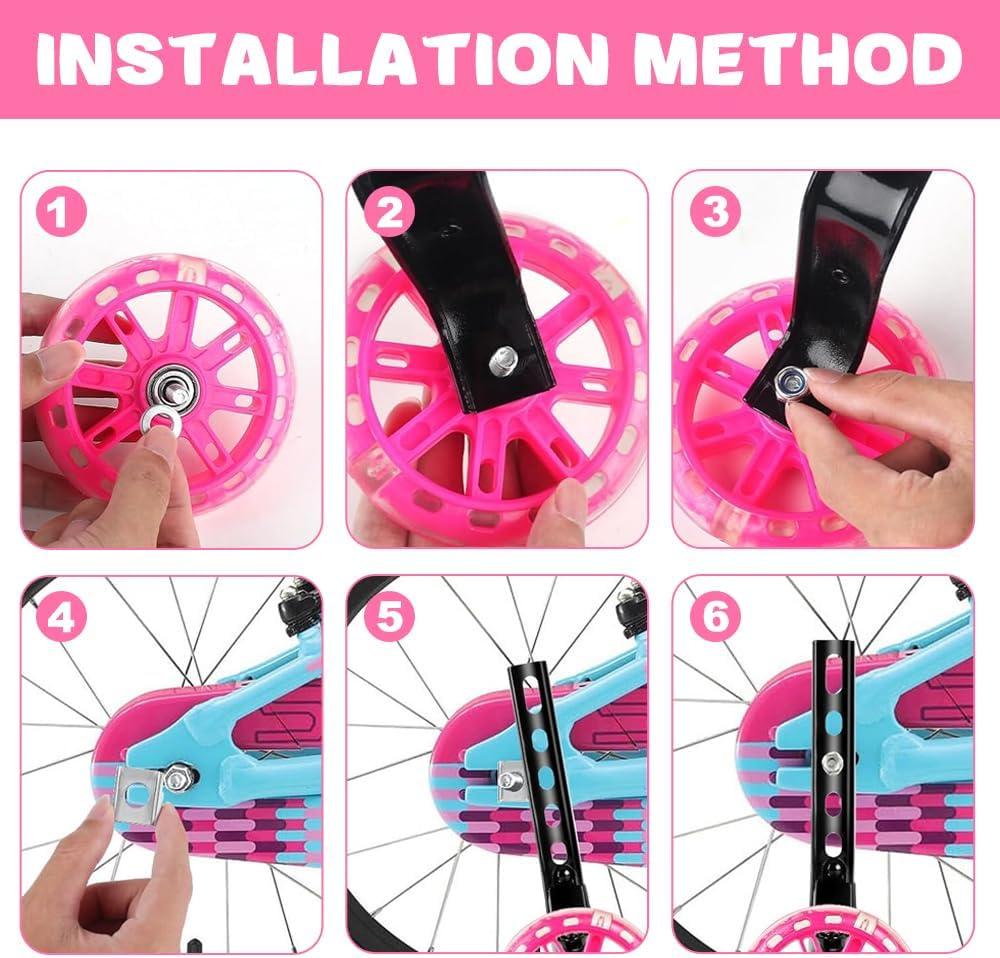 INSTALLATION METHOD

1

2

3

4

5

6